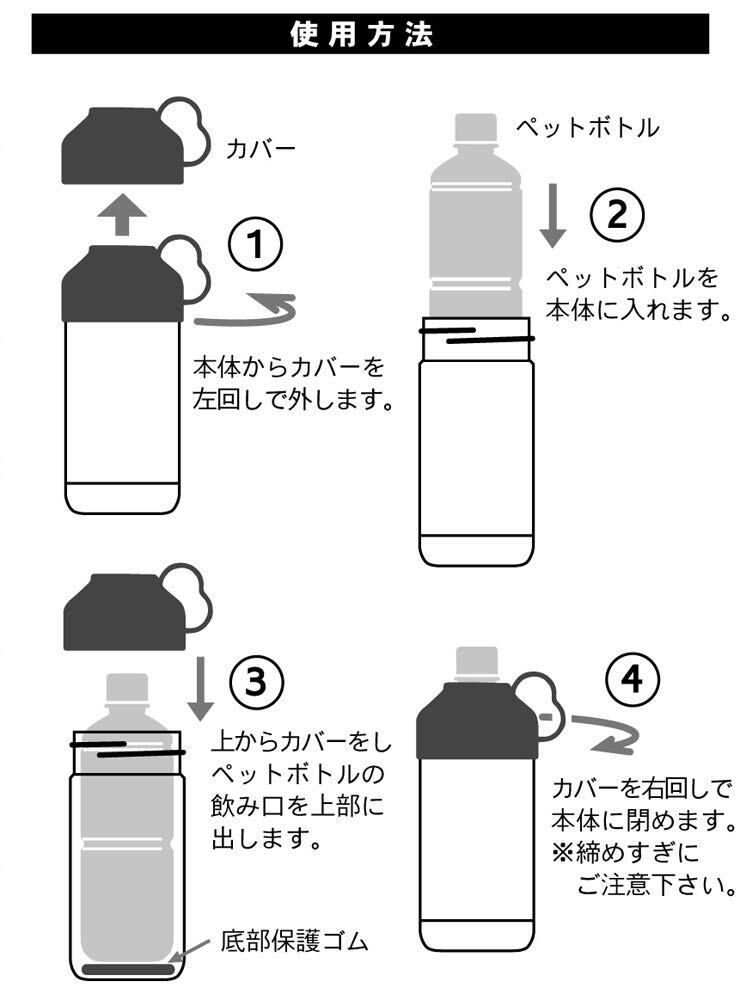 使用方法

カバー

①

本体からカバーを左回しで外します。

ペットボトル

②

ペットボトルを本体に入れます。

③

上からカバーをしペットボトルの飲み口を上部に出します。

底部保護ゴム

④

カバーを右回しで本体に閉めます。
※締めすぎにご注意下さい。