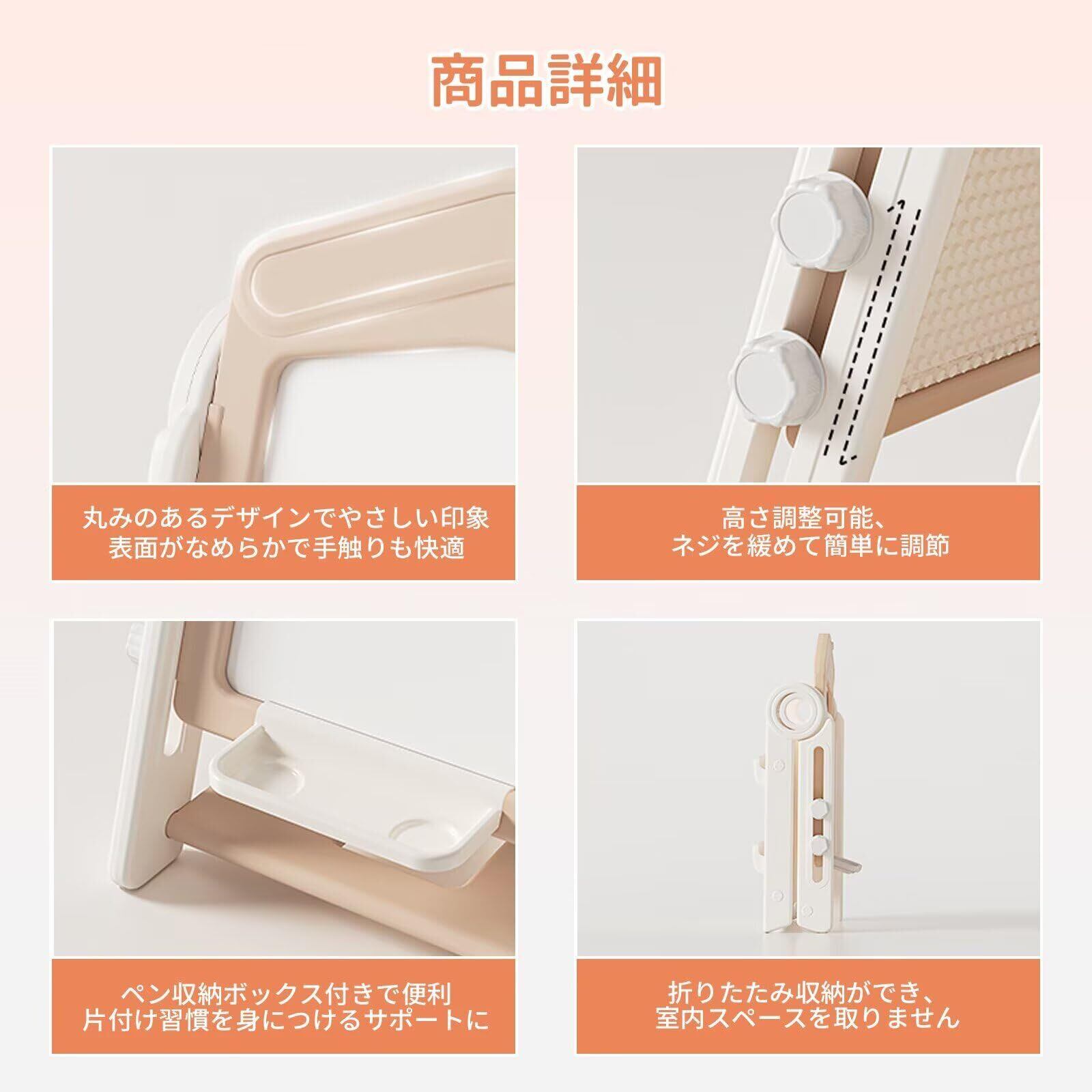 商品詳細

丸みのあるデザインでやさしい印象
表面がなめらかで手触りも快適

高さ調整可能、
ネジを緩めて簡単に調節

ペン収納ボックス付きで便利
片付け習慣を身につけるサポートに

折りたたみ収納ができ、
室内スペースを取りません