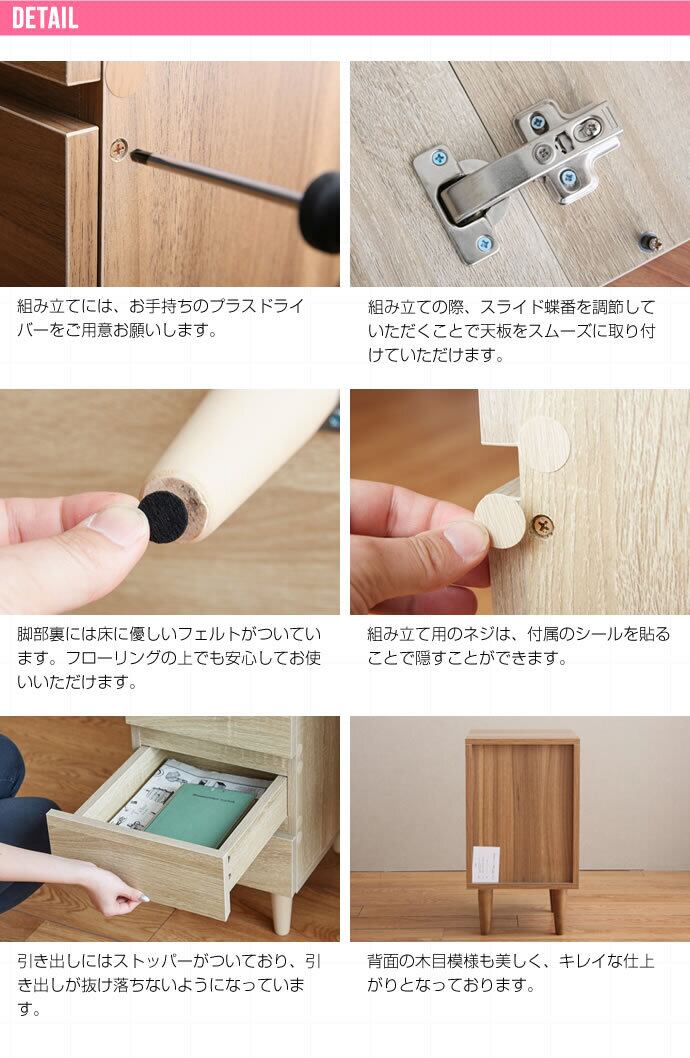 DETAIL

組み立てには、お手持ちのプラスドライバーをご用意お願いします。

組み立ての際、スライド蝶番を調節していただくことで天板をスムーズに取り付けていただけます。

脚部裏には床に優しいフェルトがついています。フローリングの上でも安心してお使いいただけます。

組み立て用のネジは、付属のシールを貼ることで隠すことができます。

引き出しにはストッパーがついており、引き出しが抜け落ちないようになっています。

背面の木目模様も美しく、キレイな仕上がりとなっております。