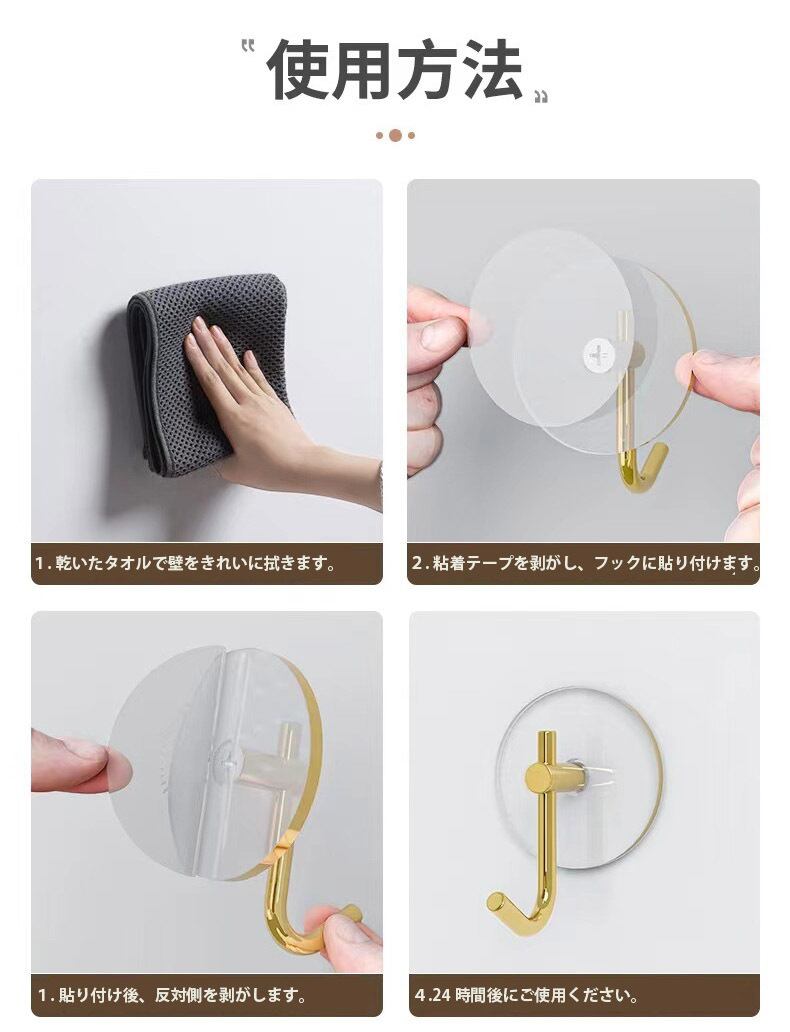 “使用方法”

1. 乾いたタオルで壁をきれいに拭きます。

2. 粘着テープを剥がし、フックに貼り付けます。

1. 貼り付け後、反対側を剥がします。

4.24 時間後にご使用ください。