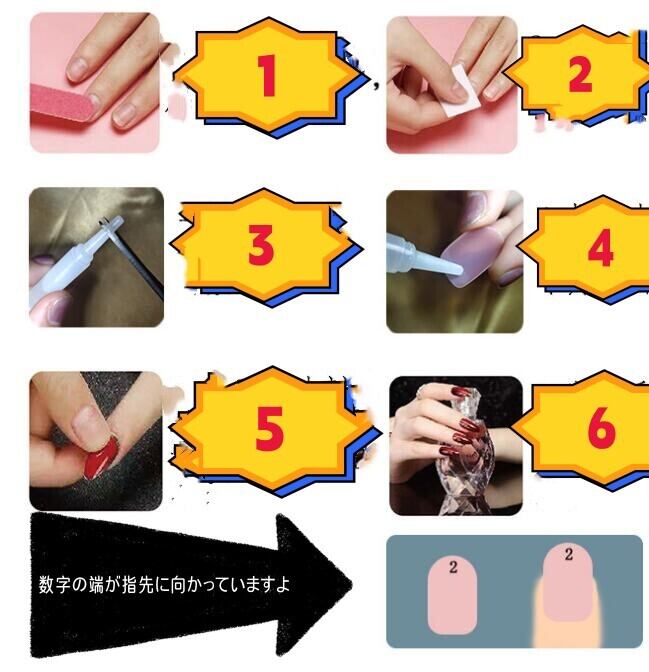 1

2

3

4

5

6

数字の端が指先に向かっていますよ

2

2