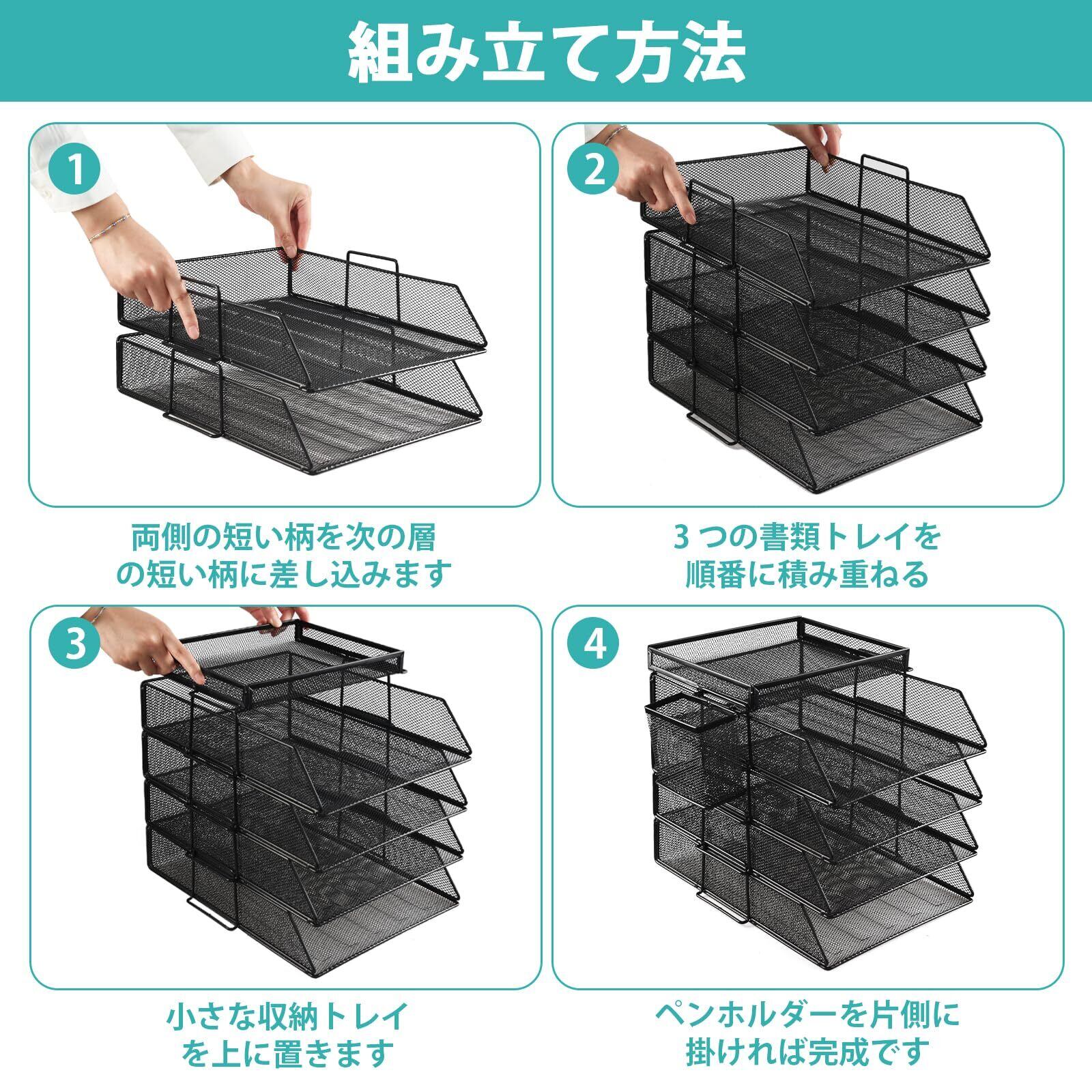 組み立て方法

1

両側の短い柄を次の層の短い柄に差し込みます

2

3 つの書類トレイを順番に積み重ねる

3

小さな収納トレイを上に置きます

4

ペンホルダーを片側に掛ければ完成です