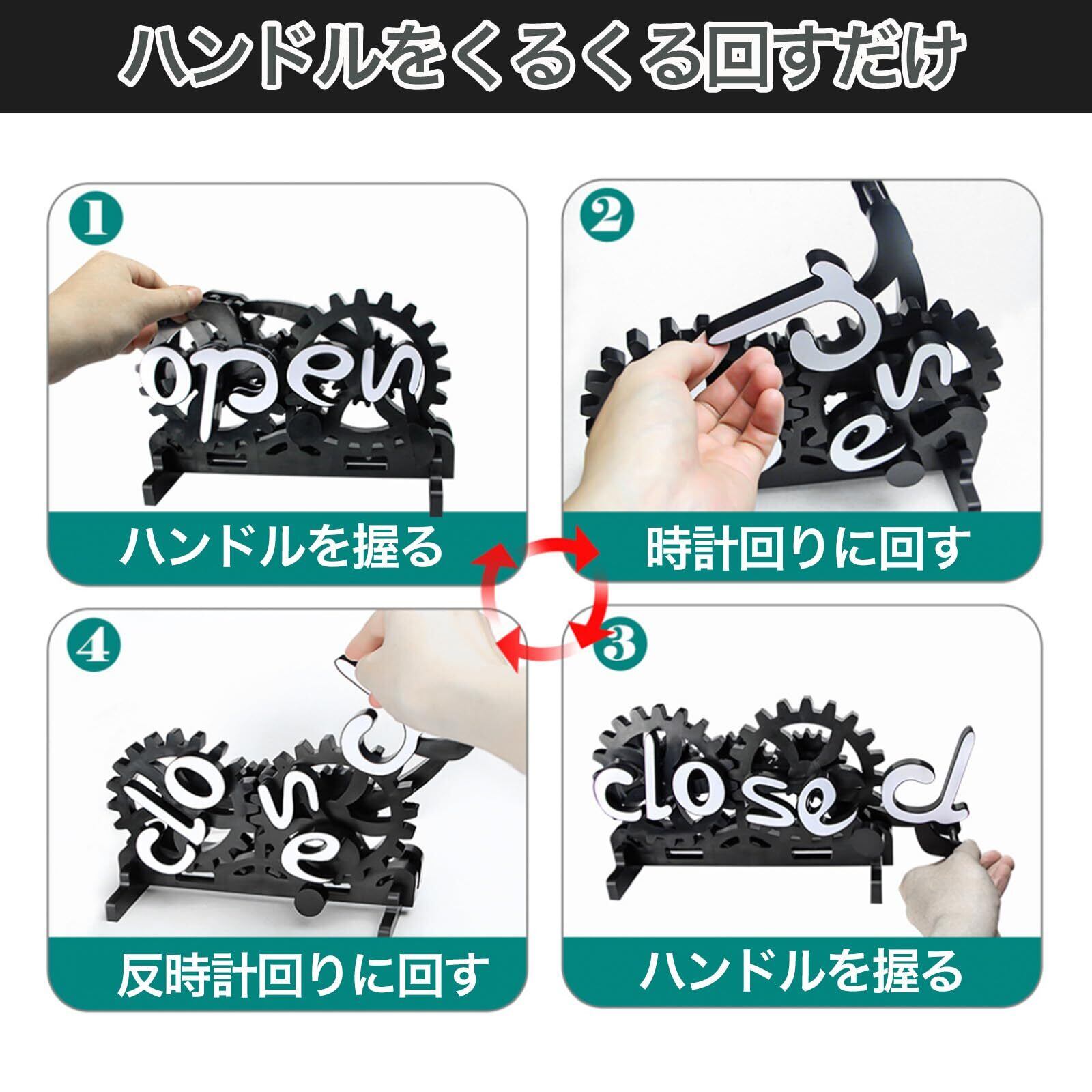 ハンドルをくるくる回すだけ

①

open

ハンドルを握る

②

時計回りに回す

④

反時計回りに回す

③

closed

ハンドルを握る