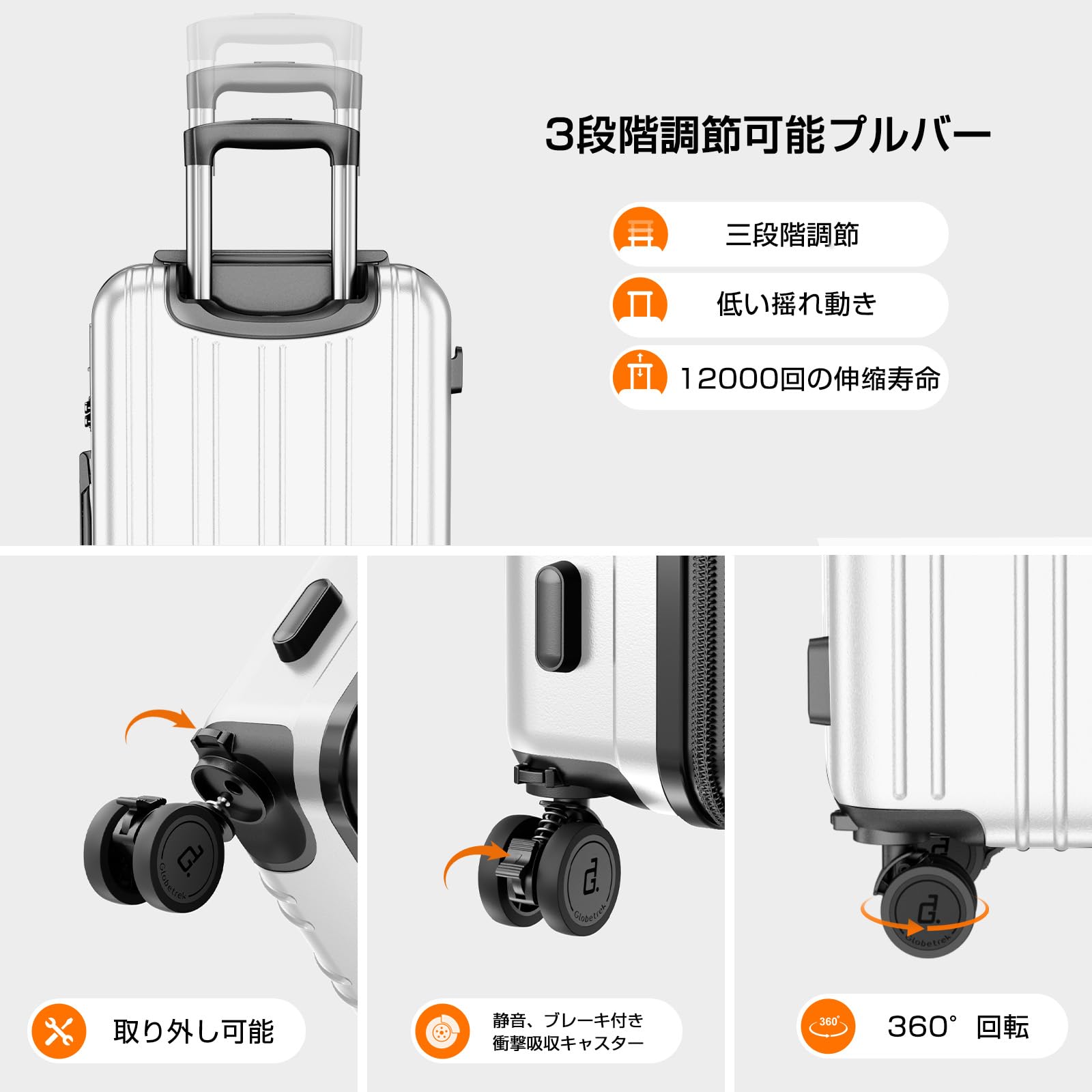 3段階調節可能プルバー

三段階調節

低い揺れ動き

12000回の伸縮寿命

Globetrek

Globetrek

Globetrek

取り外し可能

静音、ブレーキ付き
衝撃吸収キャスター

360°

360° 回転