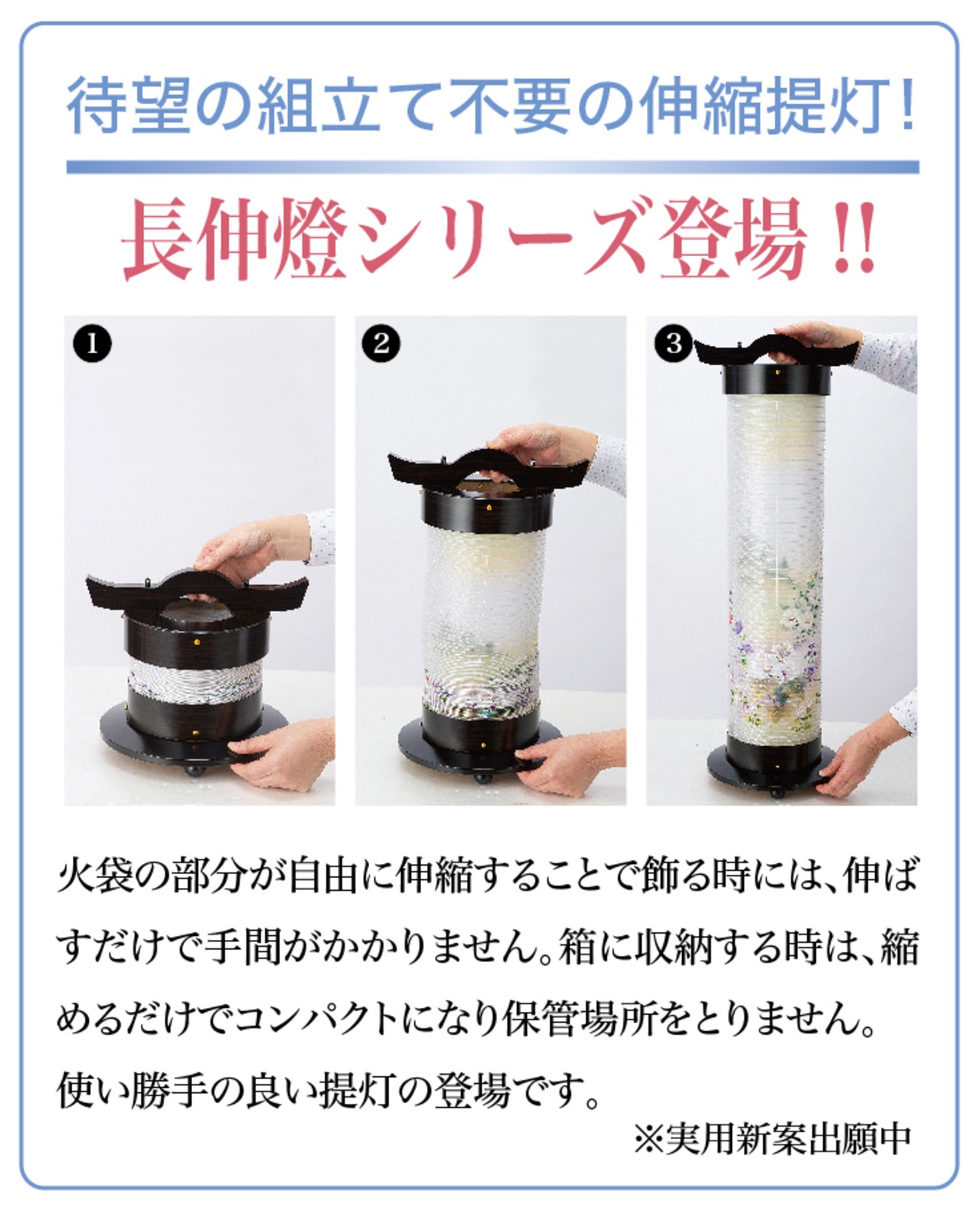 待望の組立て不要の伸縮提灯！

長伸燈シリーズ登場!!

❶

❷

❸

火袋の部分が自由に伸縮することで飾る時には、伸ばすだけで手間がかかりません。箱に収納する時は、縮めるだけでコンパクトになり保管場所をとりません。使い勝手の良い提灯の登場です。

※実用新案出願中