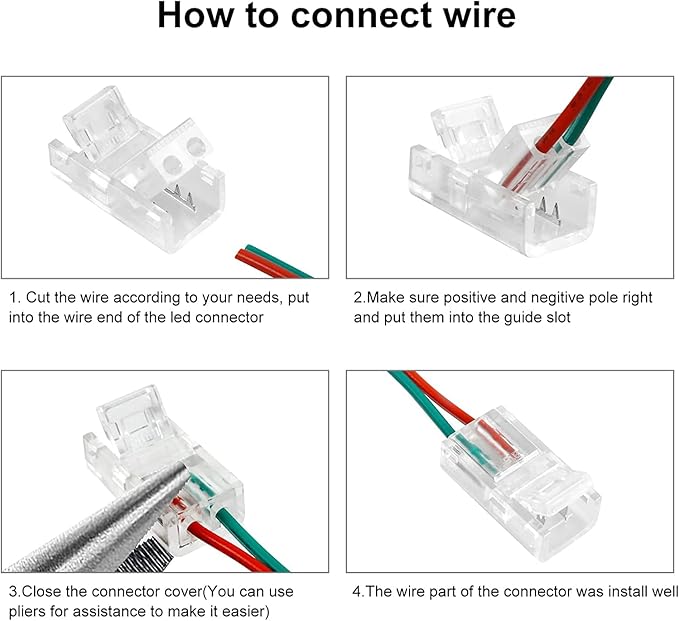 How to connect wire

1. Cut the wire according to your needs, put into the wire end of the led connector

2.Make sure positive and negitive pole right and put them into the guide slot

3.Close the connector cover(You can use pliers for assistance to make it easier)

4.The wire part of the connector was install well