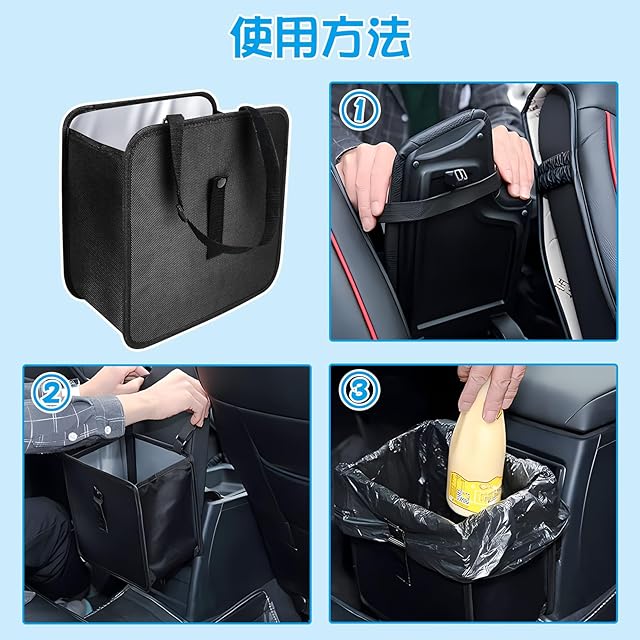 使用方法

①

②

③