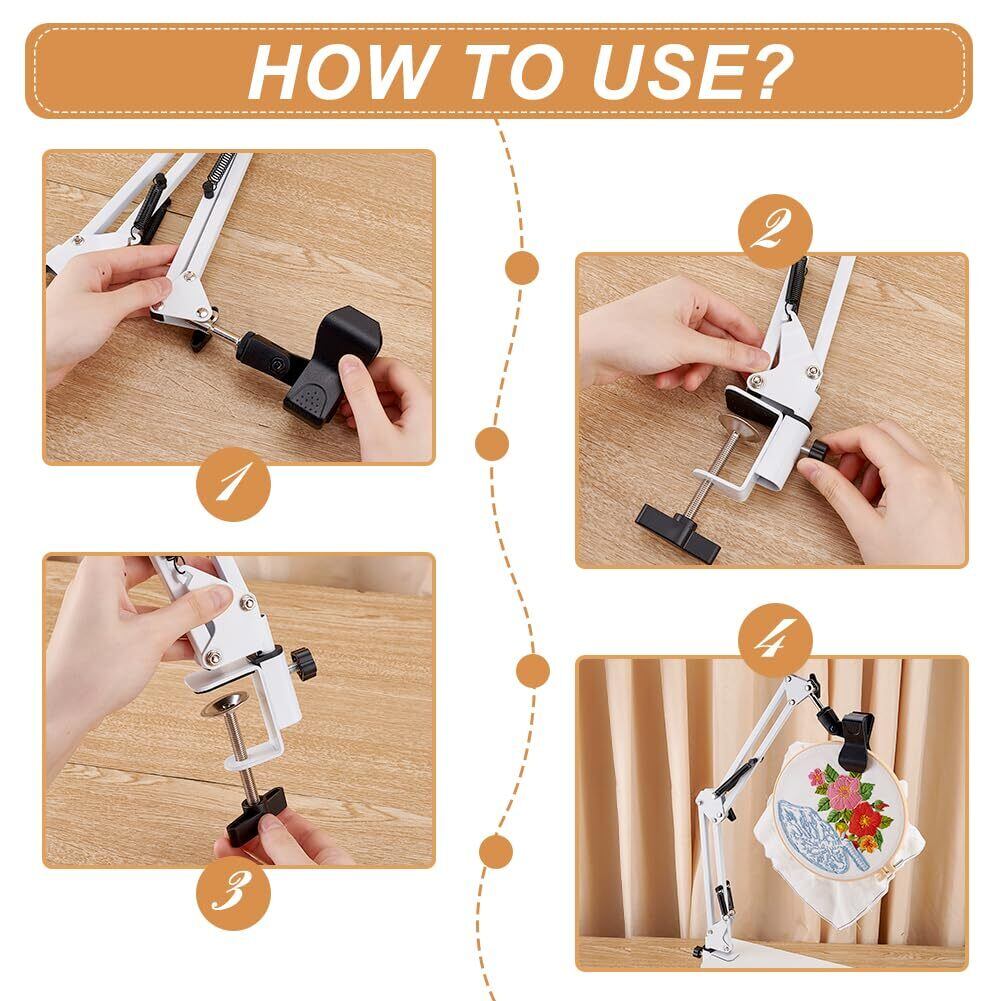 HOW TO USE?

1

2

3

4