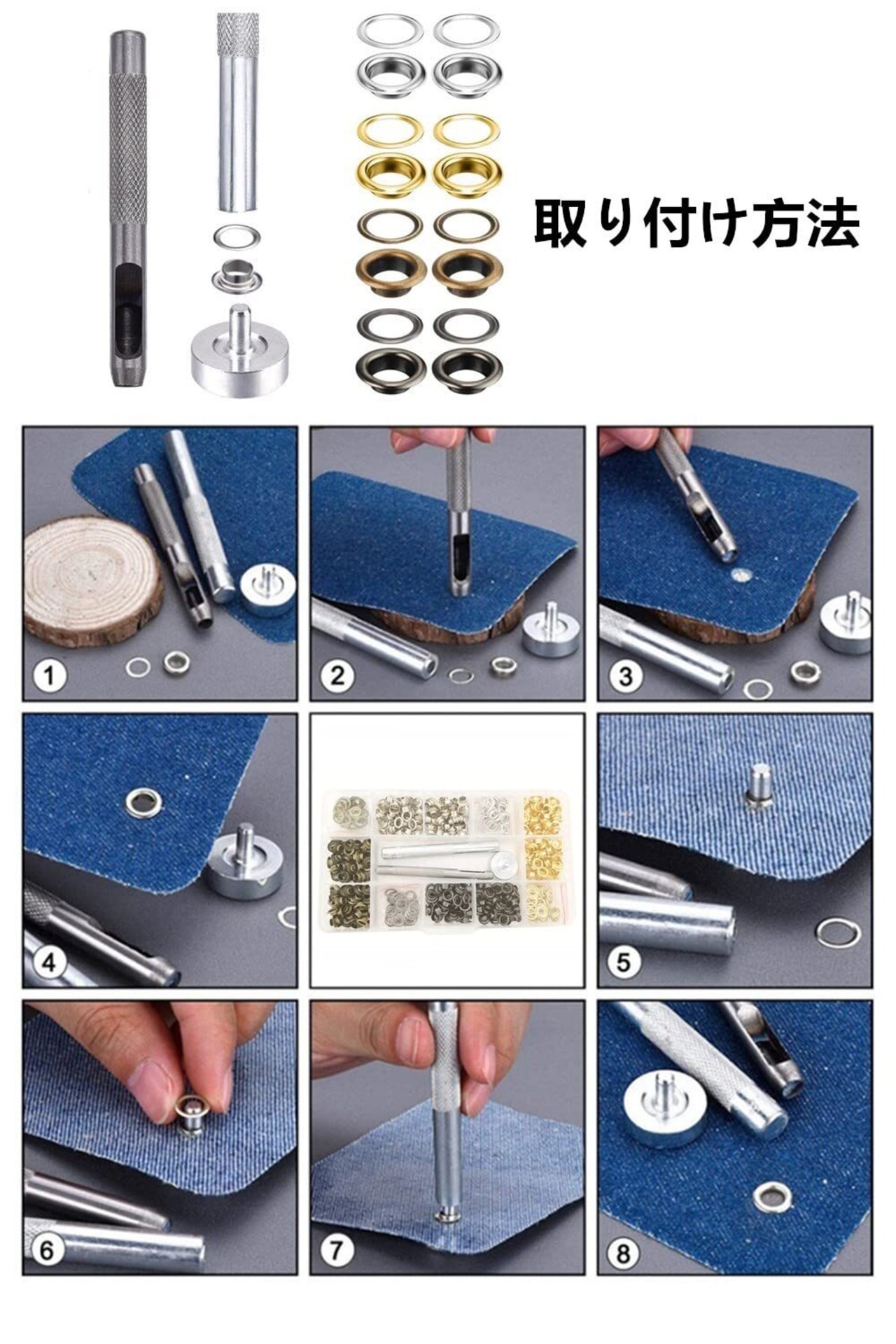 取り付け方法

1

2

3

4

5

6

7

8