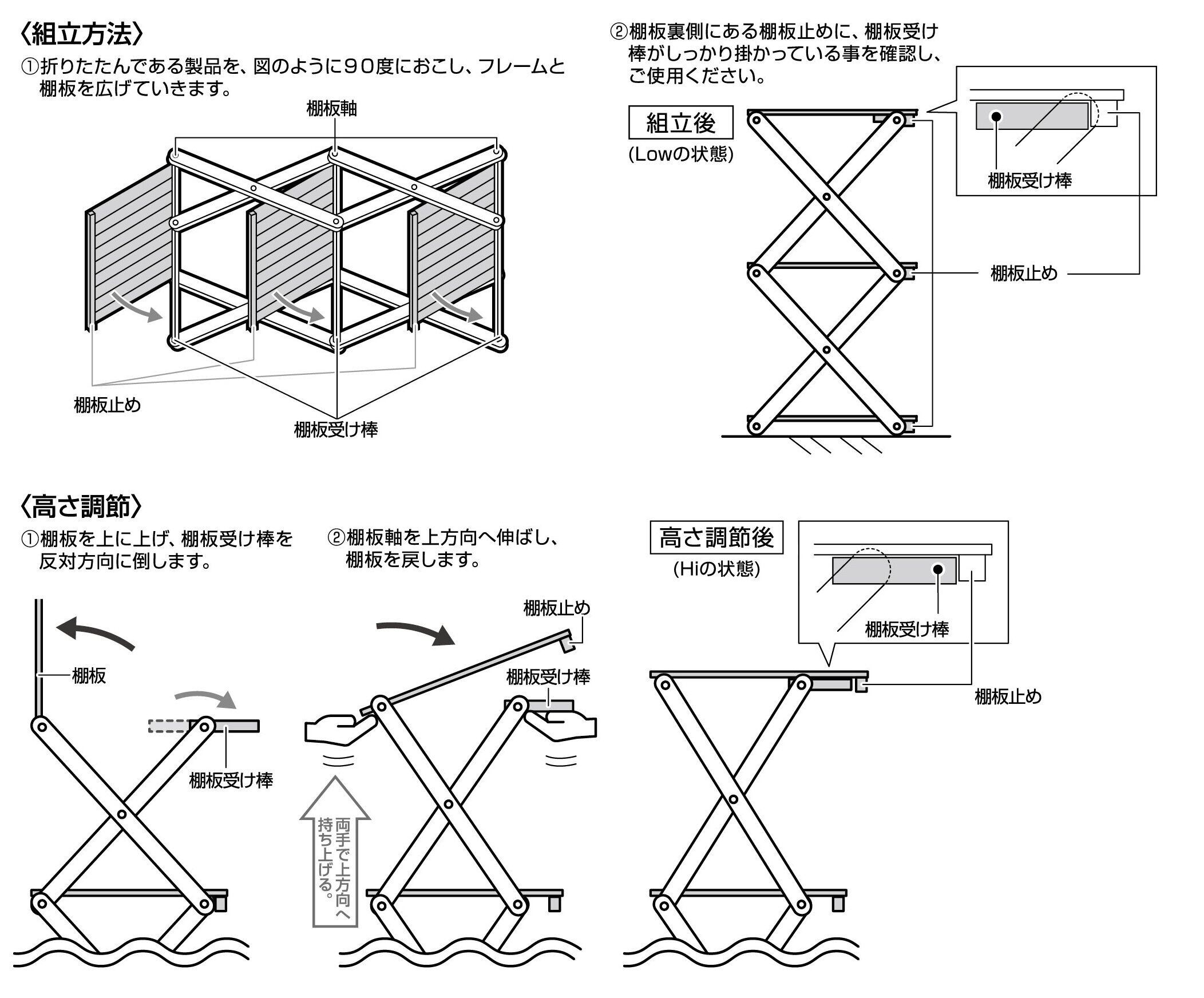 〈組立方法〉

①折りたたんである製品を、図のように90度におこし、フレームと棚板を広げていきます。

棚板軸

棚板止め

棚板受け棒

②棚板裏側にある棚板止めに、棚板受け棒がしっかり掛かっている事を確認し、ご使用ください。

組立後

(Lowの状態)

棚板受け棒

棚板止め

〈高さ調節〉

①棚板を上に上げ、棚板受け棒を反対方向に倒します。

棚板

棚板受け棒

②棚板軸を上方向へ伸ばし、棚板を戻します。

棚板止め

棚板受け棒

両手で上方向へ持ち上げる。

高さ調節後

(Hiの状態)

棚板受け棒

棚板止め