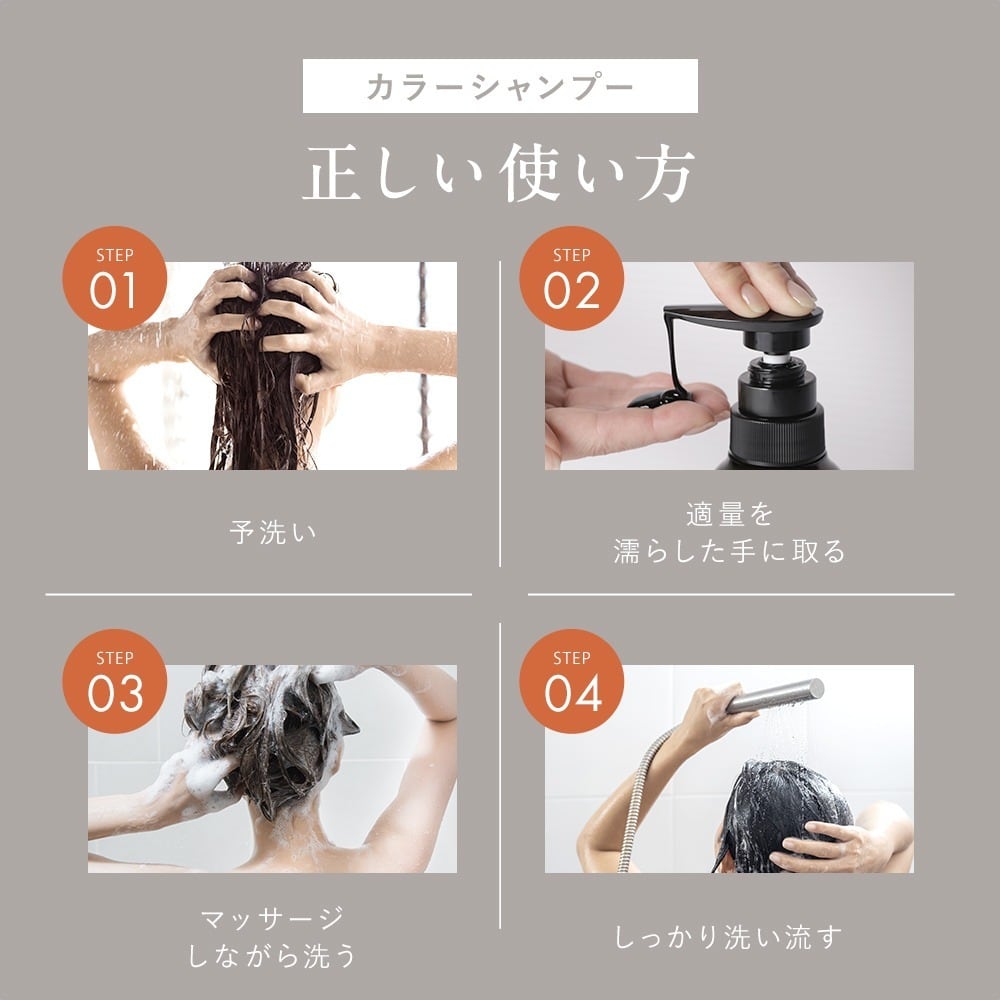 カラーシャンプー

正しい使い方

STEP 01

予洗い

STEP 02

適量を
濡らした手に取る

STEP 03

マッサージ
しながら洗う

STEP 04

しっかり洗い流す