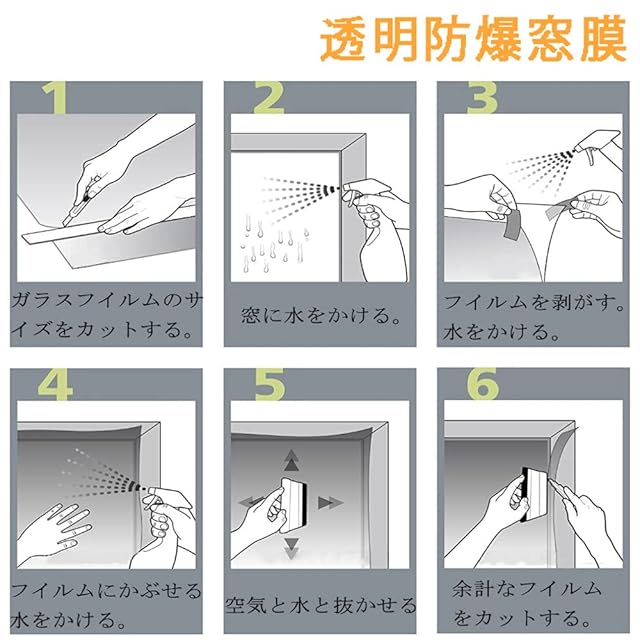 透明防爆窓膜

1
ガラスフイルムのサイズをカットする。

2
窓に水をかける。

3
フイルムを剥がす。水をかける。

4
フイルムにかぶせる水をかける。

5
空気と水と抜かせる

6
余計なフイルムをカットする。