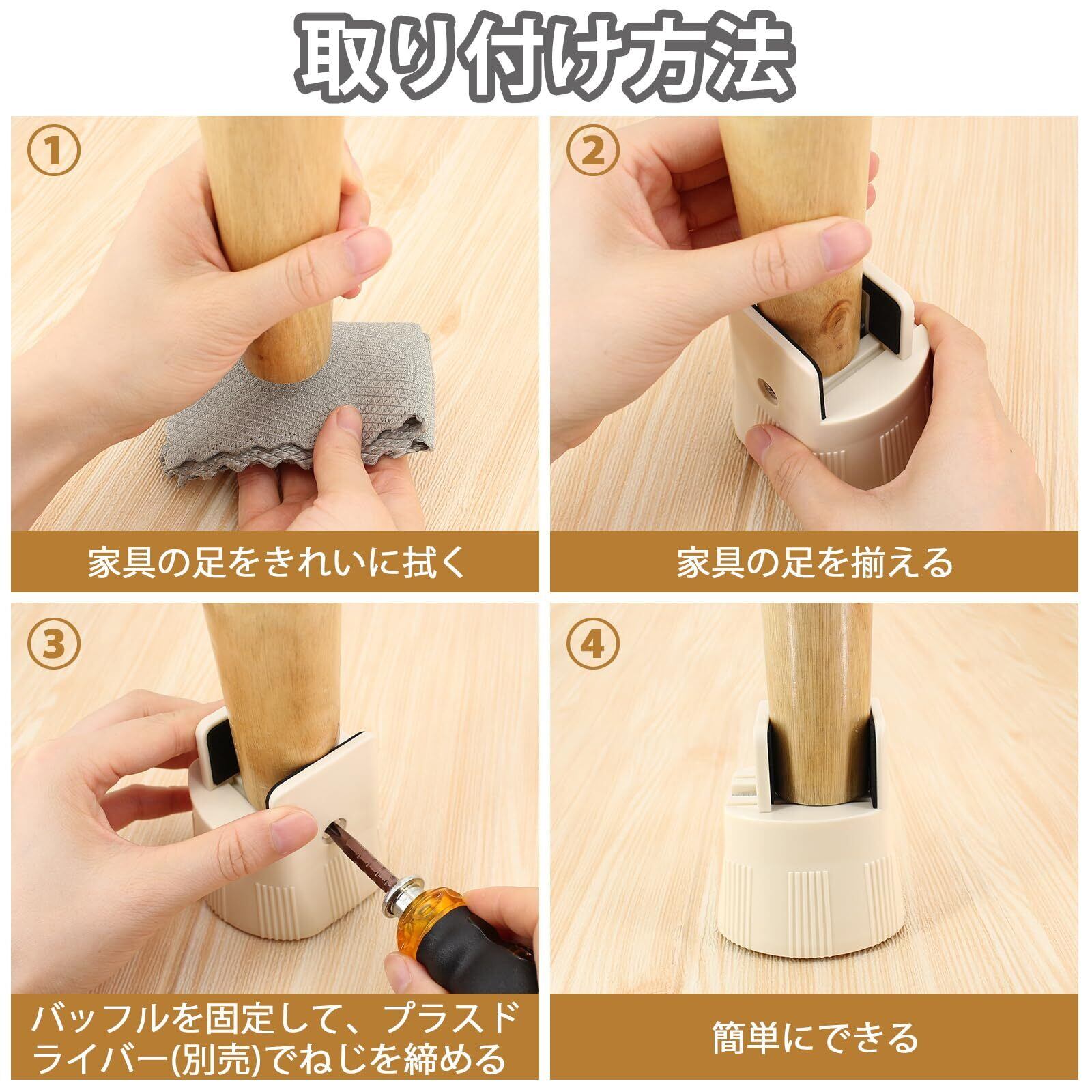 取り付け方法

①

家具の足をきれいに拭く

②

家具の足を揃える

③

バッフルを固定して、プラスドライバー(別売)でねじを締める

④

簡単にできる