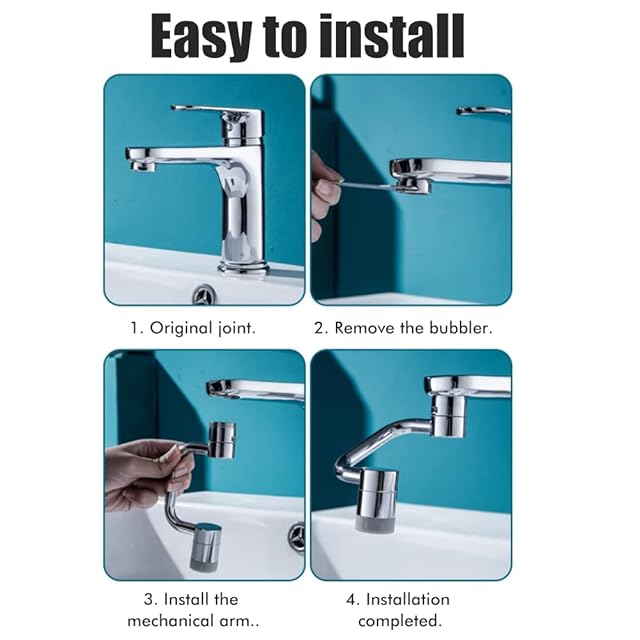 Easy to install

1. Original joint.

2. Remove the bubbler.

3. Install the mechanical arm..

4. Installation completed.