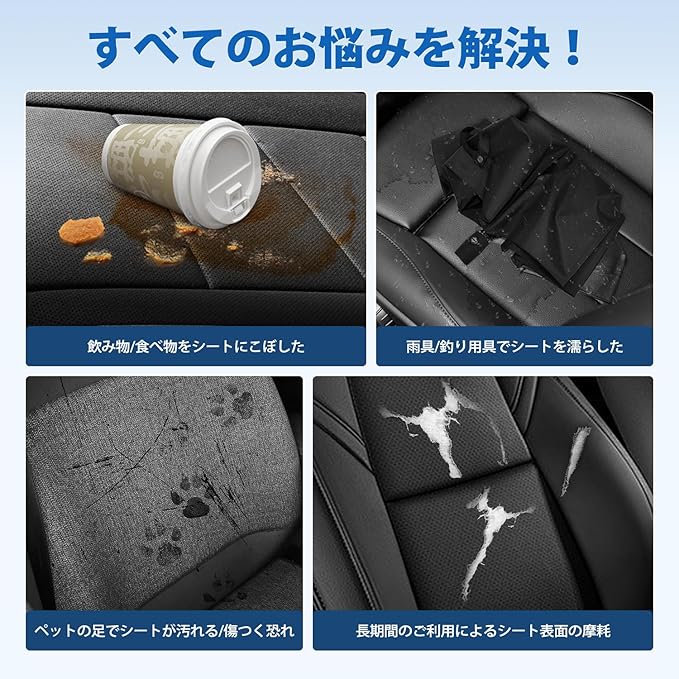 すべてのお悩みを解決！

飲み物/食べ物をシートにこぼした

雨具/釣り用具でシートを濡らした

ペットの足でシートが汚れる/傷つく恐れ

長期間のご利用によるシート表面の摩耗