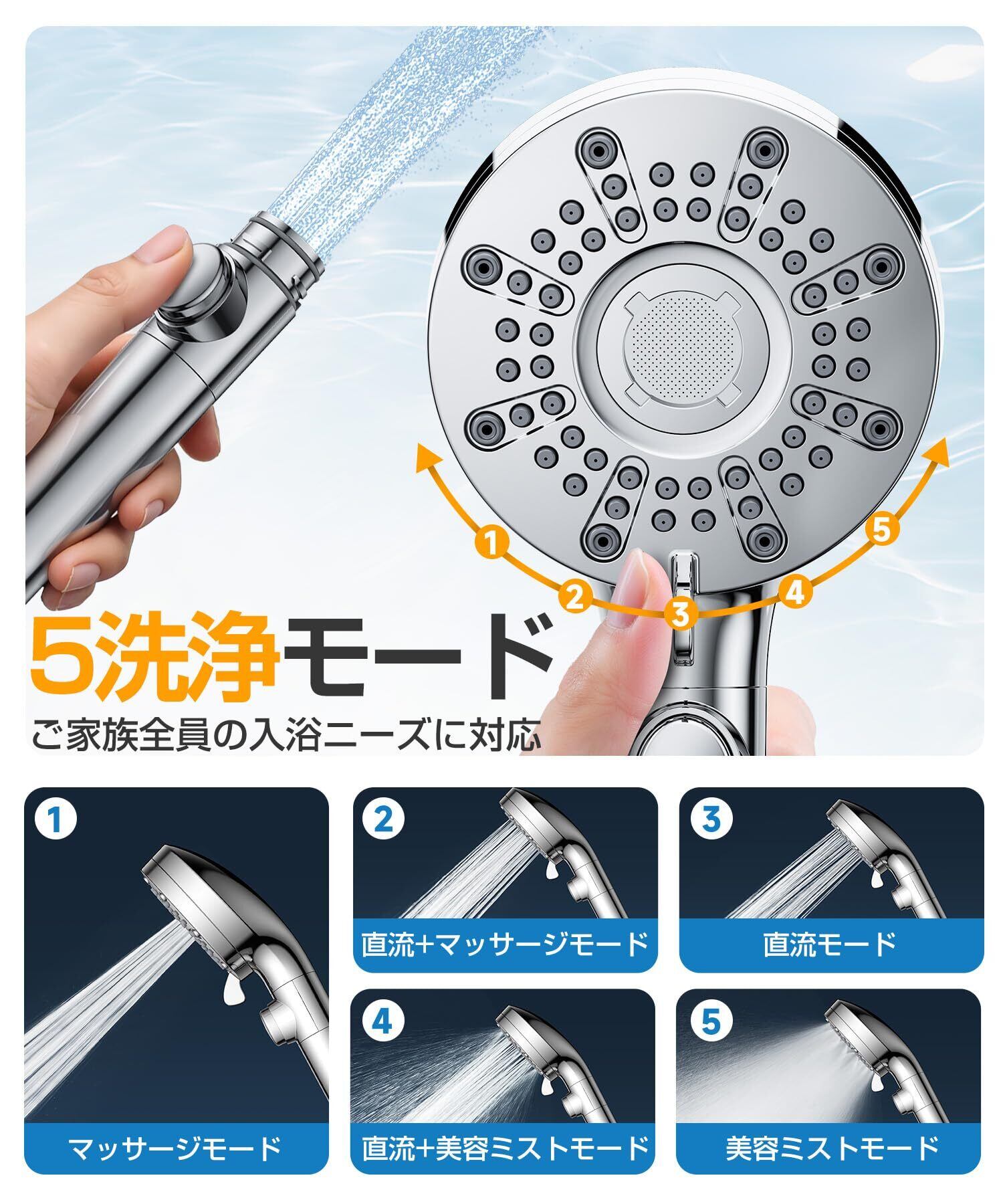 1
2
3
4
5

5洗浄モード
ご家族全員の入浴ニーズに対応

1
マッサージモード

2
直流+マッサージモード

3
直流モード

4
直流+美容ミストモード

5
美容ミストモード