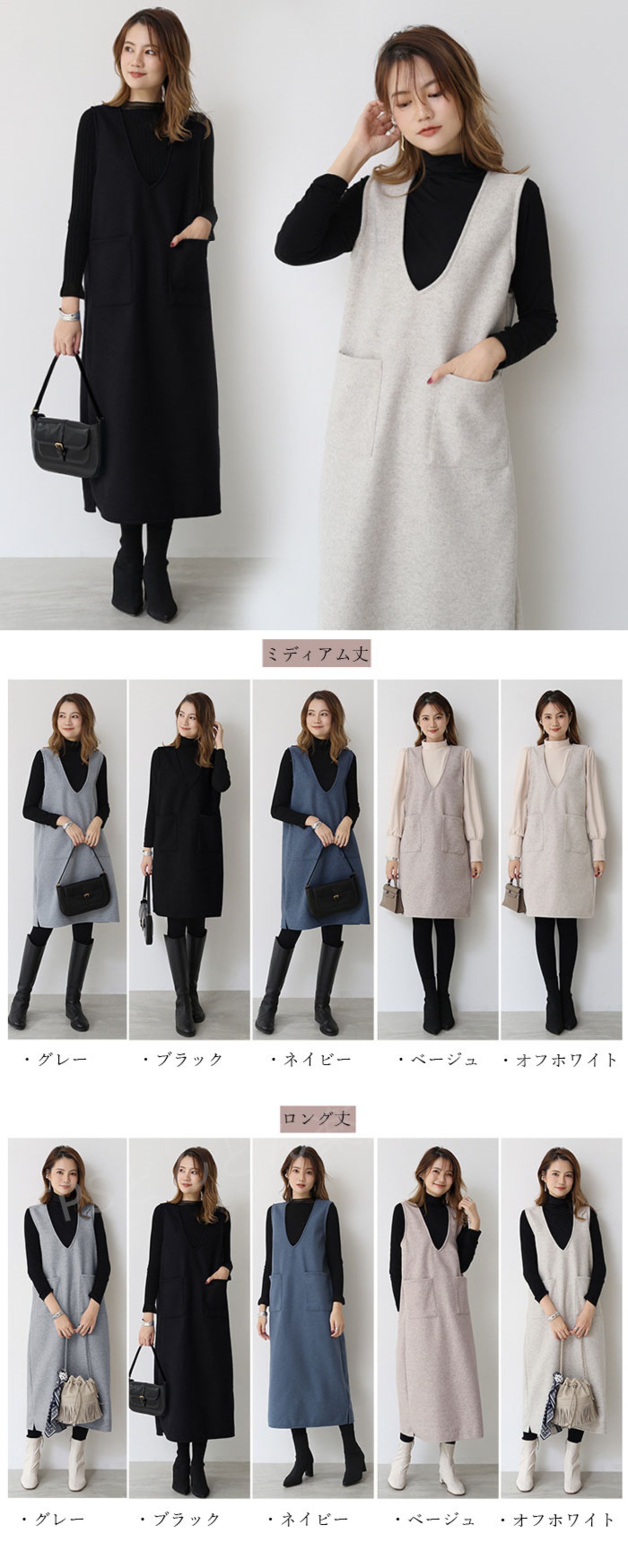 ミディアム丈

・グレー ・ブラック ・ネイビー ・ベージュ ・オフホワイト

ロング丈

・グレー ・ブラック ・ネイビー ・ベージュ ・オフホワイト