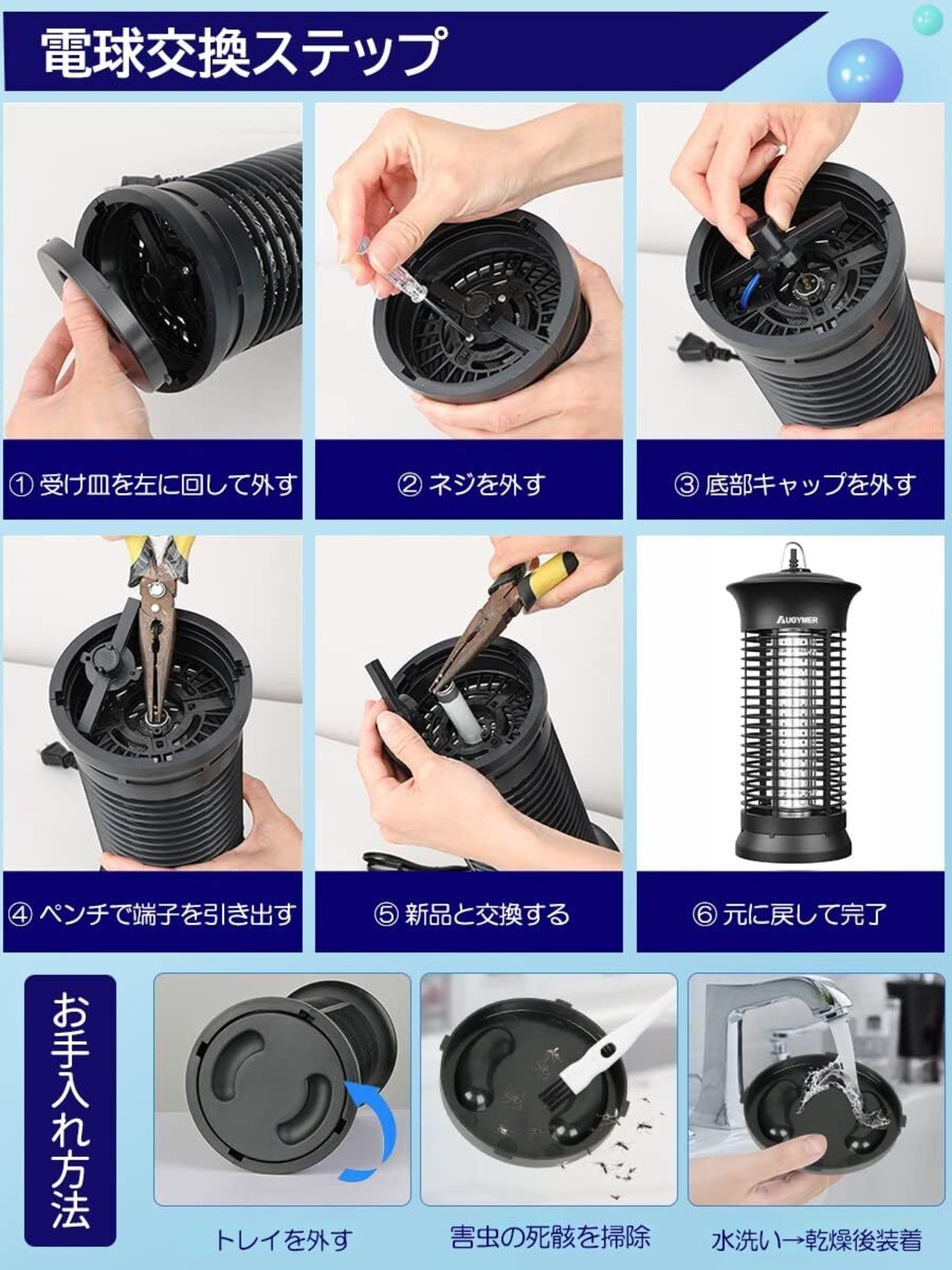 電球交換ステップ

① 受け皿を左に回して外す

② ネジを外す

③ 底部キャップを外す

④ ペンチで端子を引き出す

⑤ 新品と交換する

AUGYMER

⑥ 元に戻して完了

お手入れ方法

トレイを外す

害虫の死骸を掃除

水洗い→乾燥後装着