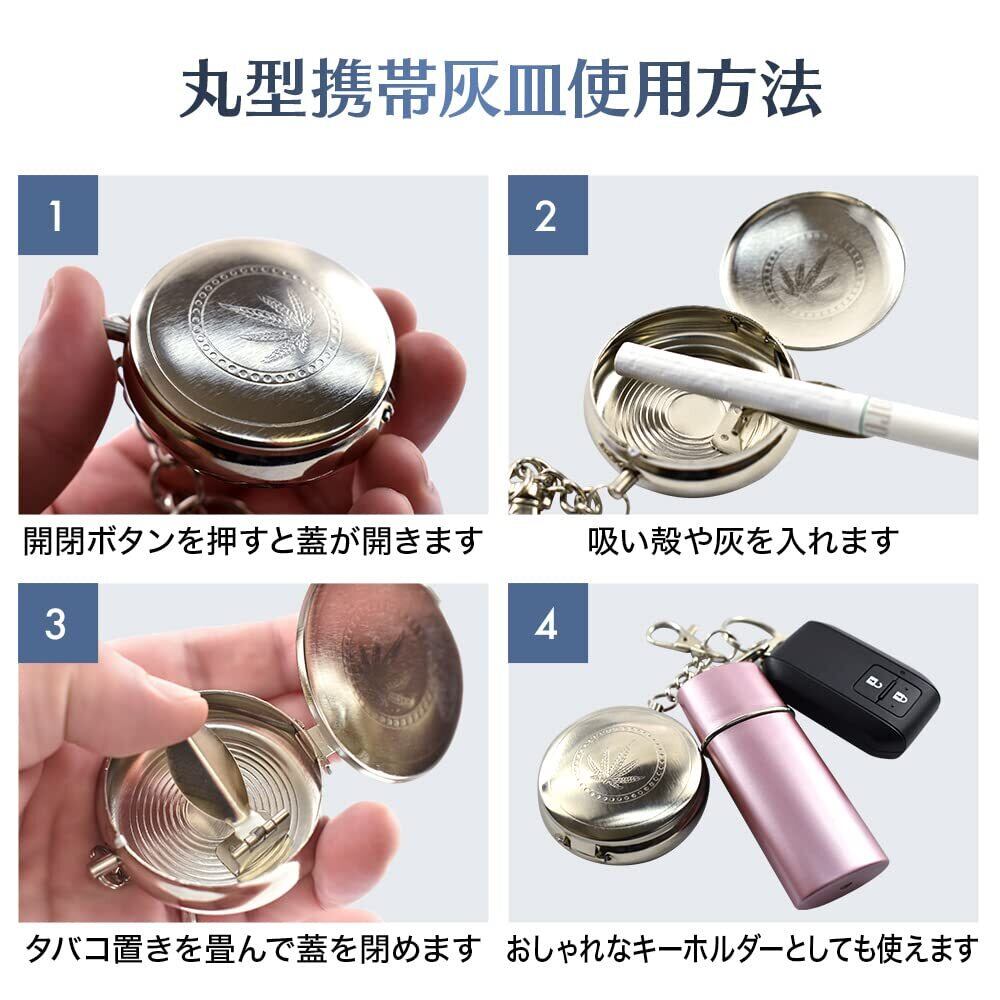 丸型携帯灰皿使用方法

1

開閉ボタンを押すと蓋が開きます

2

吸い殻や灰を入れます

3

タバコ置きを畳んで蓋を閉めます

4

おしゃれなキーホルダーとしても使えます