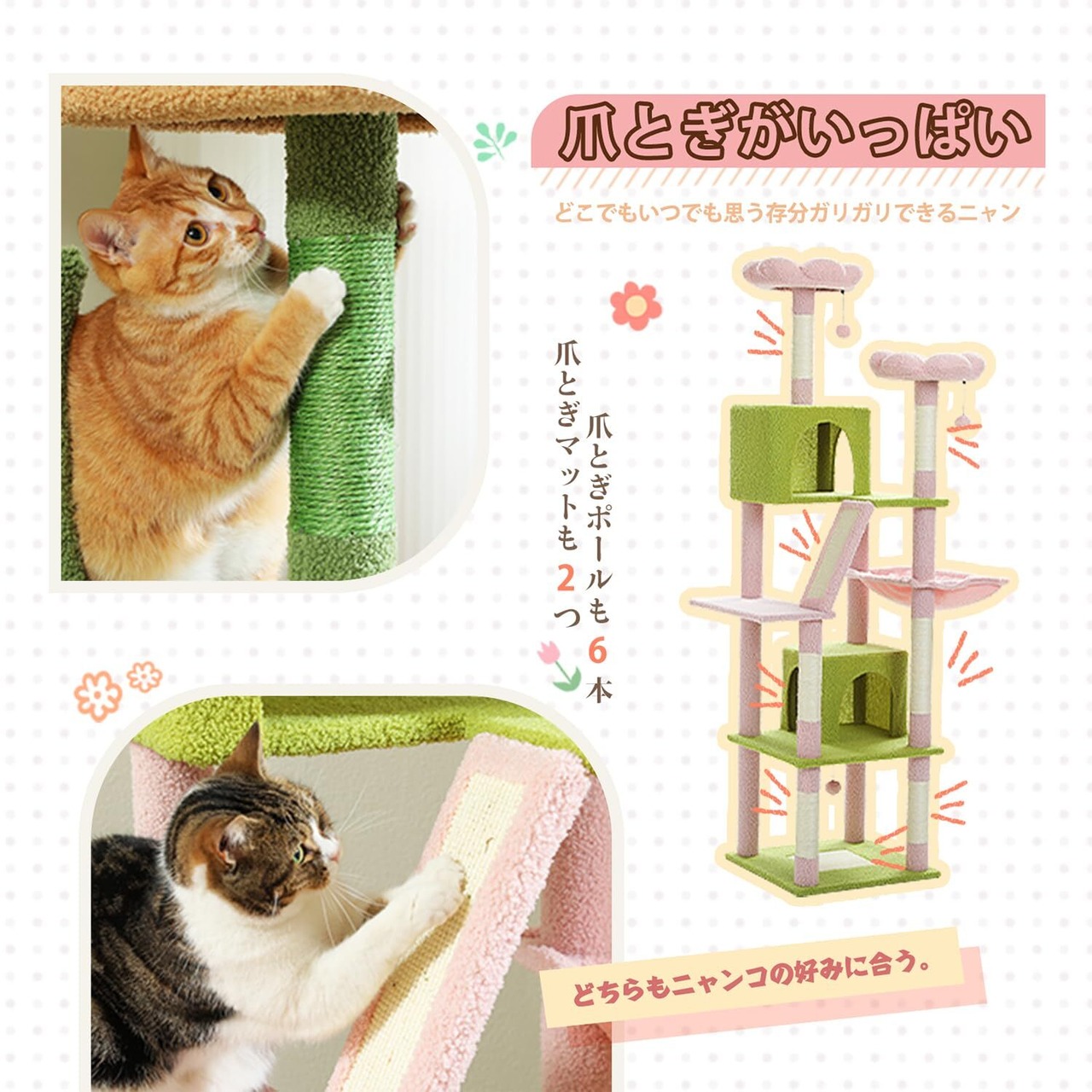 爪とぎがいっぱい

どこでもいつでも思う存分ガリガリできるニャン

爪とぎポールも6本
爪とぎマットも2つ

どちらもニャンコの好みに合う。