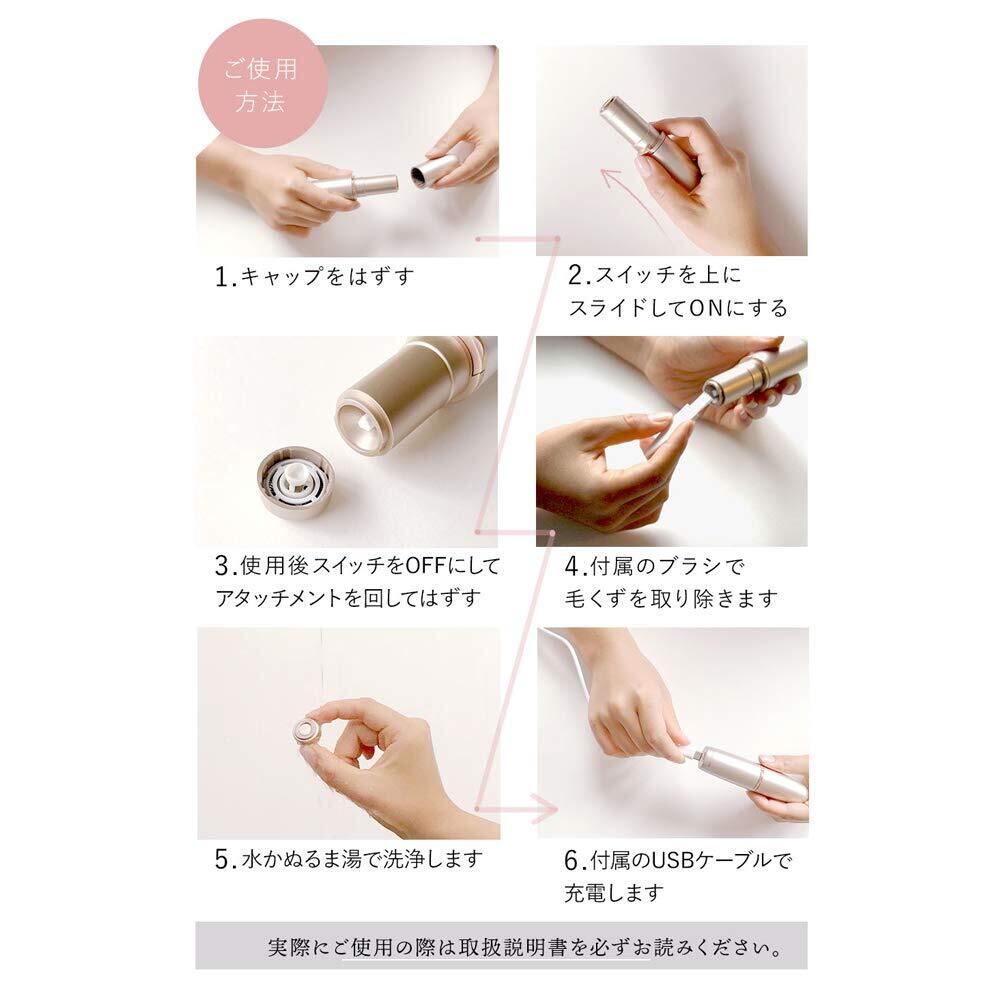 ご使用方法

1.キャップをはずす

2.スイッチを上にスライドしてONにする

3.使用後スイッチをOFFにしてアタッチメントを回してはずす

4.付属のブラシで毛くずを取り除きます

5.水かぬるま湯で洗浄します

6.付属のUSBケーブルで充電します

実際にご使用の際は取扱説明書を必ずお読みください。