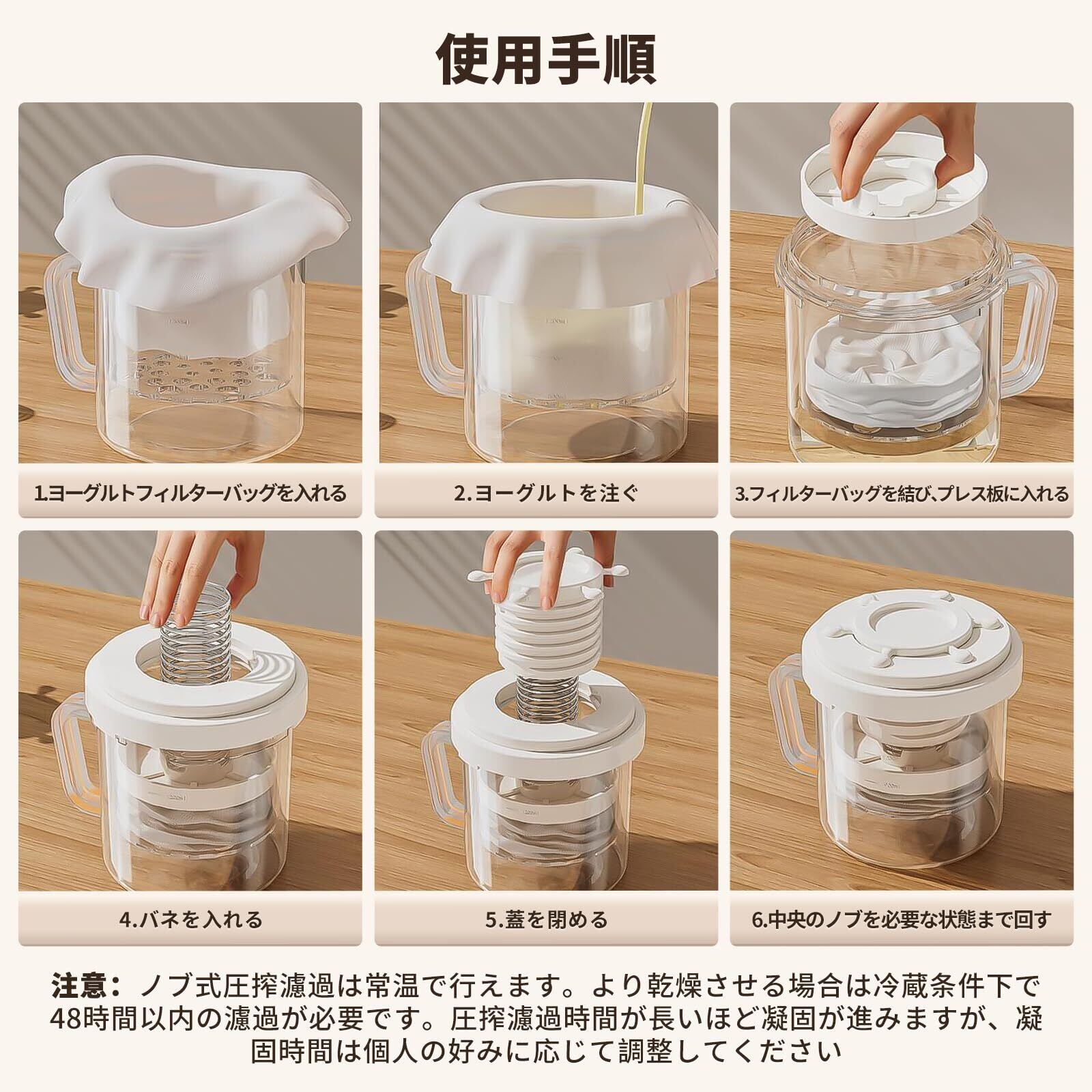 使用手順

1.ヨーグルトフィルターバッグを入れる

2.ヨーグルトを注ぐ

3.フィルターバッグを結び､プレス板に入れる

4.バネを入れる

5.蓋を閉める

6.中央のノブを必要な状態まで回す

注意：ノブ式圧搾濾過は常温で行えます。より乾燥させる場合は冷蔵条件下で48時間以内の濾過が必要です。圧搾濾過時間が長いほど凝固が進みますが、凝固時間は個人の好みに応じて調整してください