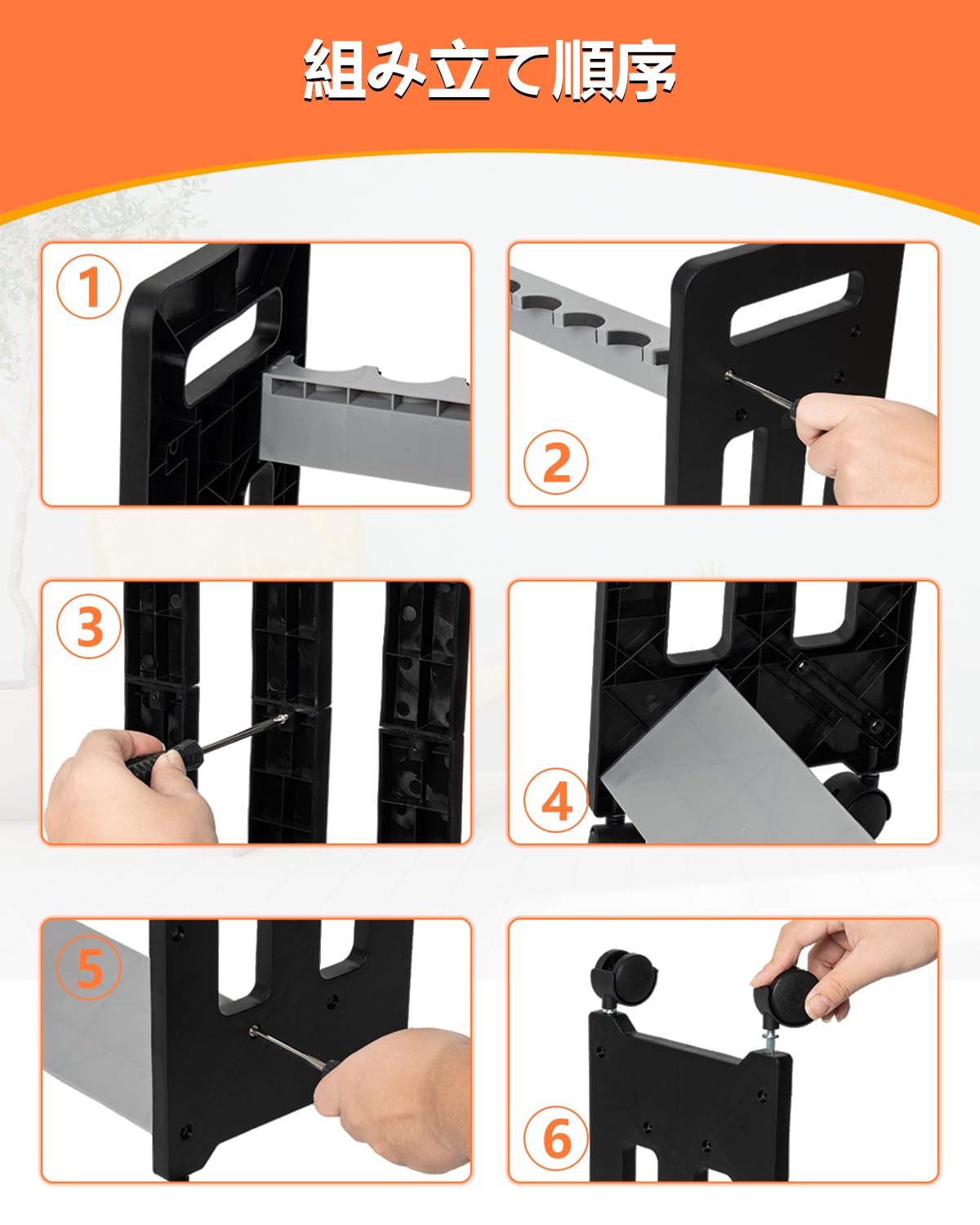 組み立て順序

1

2

3

4

5

6