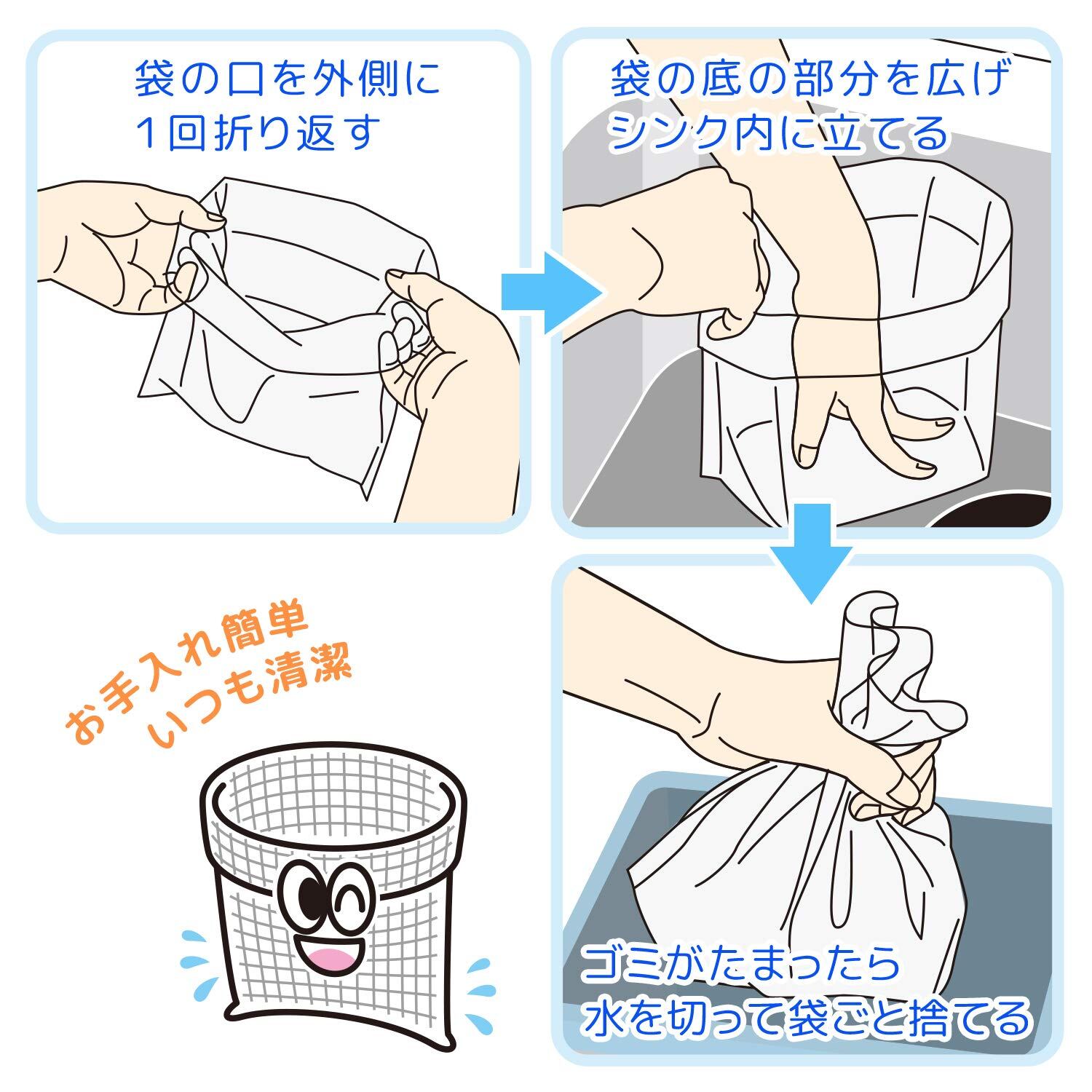 袋の口を外側に
1回折り返す

袋の底の部分を広げ
シンク内に立てる

ゴミがたまったら
水を切って袋ごと捨てる

お手入れ簡単
いつも清潔