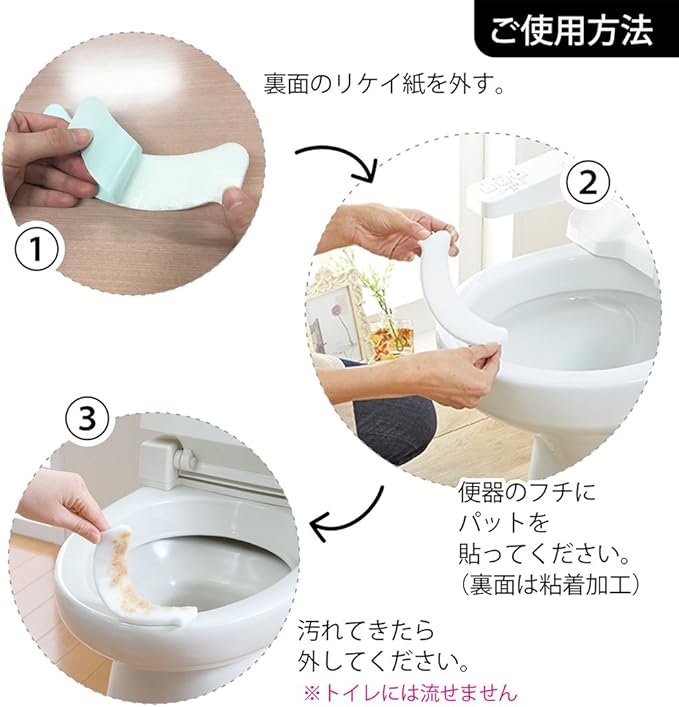 ご使用方法

裏面のリケイ紙を外す。

①

②

便器のフチに
パットを
貼ってください。
(裏面は粘着加工)

③

汚れてきたら
外してください。
※トイレには流せません