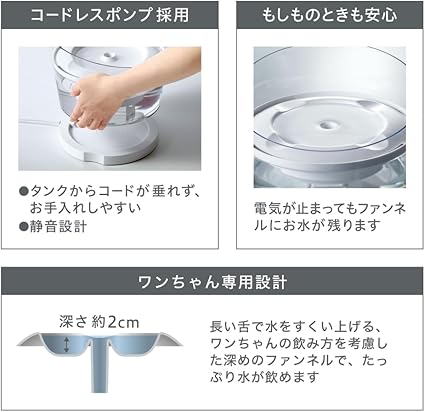 コードレスポンプ採用

●タンクからコードが垂れず、お手入れしやすい
●静音設計

もしものときも安心

電気が止まってもファンネルにお水が残ります

ワンちゃん専用設計

深さ約2cm

長い舌で水をすくい上げる、ワンちゃんの飲み方を考慮した深めのファンネルで、たっぷり水が飲めます