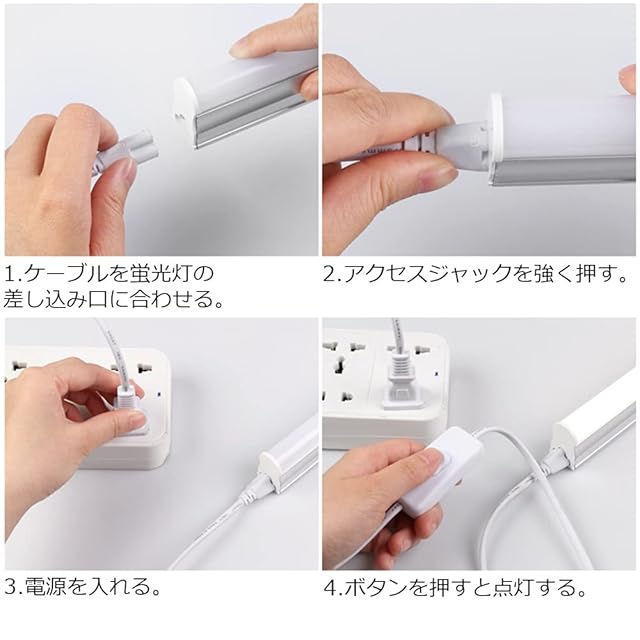 1.ケーブルを蛍光灯の差し込み口に合わせる。

2.アクセスジャックを強く押す。

3.電源を入れる。

4.ボタンを押すと点灯する。