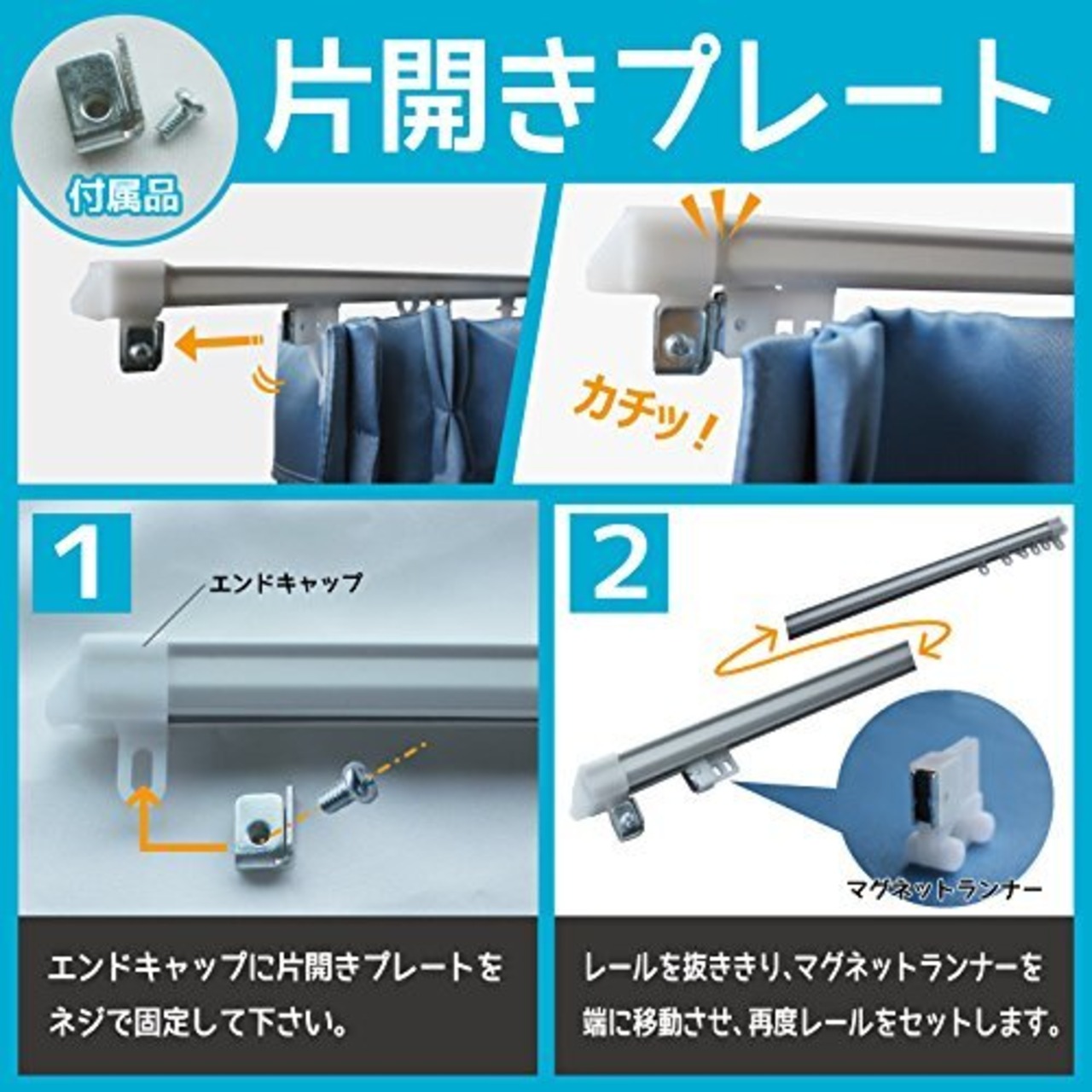 付属品

片開きプレート

カチッ！

1

エンドキャップ

エンドキャップに片開きプレートをネジで固定して下さい。

2

マグネットランナー

レールを抜ききり、マグネットランナーを端に移動させ、再度レールをセットします。