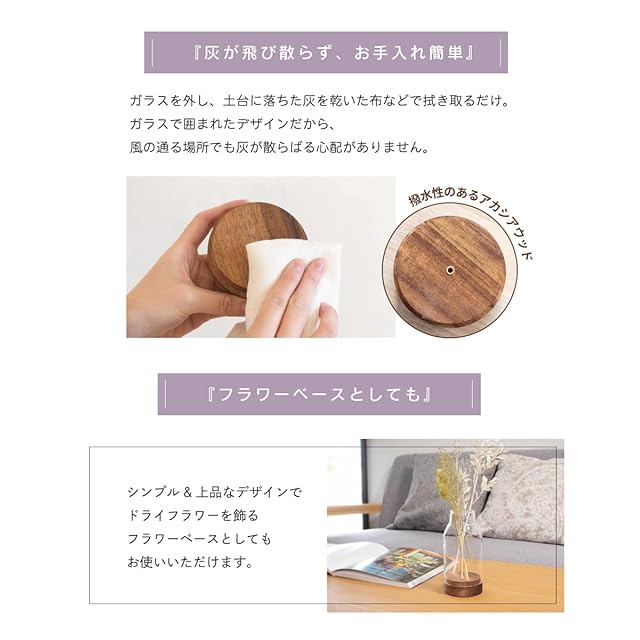 『灰が飛び散らず、お手入れ簡単』

ガラスを外し、土台に落ちた灰を乾いた布などで拭き取るだけ。
ガラスで囲まれたデザインだから、
風の通る場所でも灰が散らばる心配がありません。

撥水性のあるアカシアウッド

『フラワーベースとしても』

シンプル＆上品なデザインで
ドライフラワーを飾る
フラワーベースとしても
お使いいただけます。