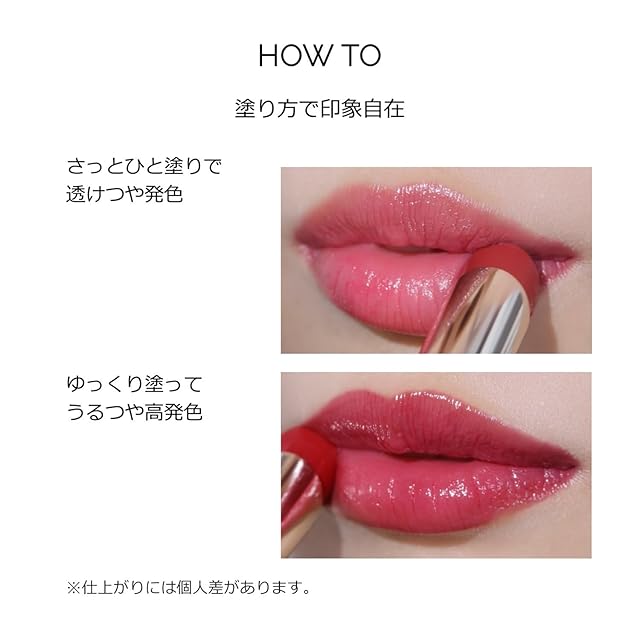 HOW TO

塗り方で印象自在

さっとひと塗りで
透けつや発色

ゆっくり塗って
うるつや高発色

※仕上がりには個人差があります。