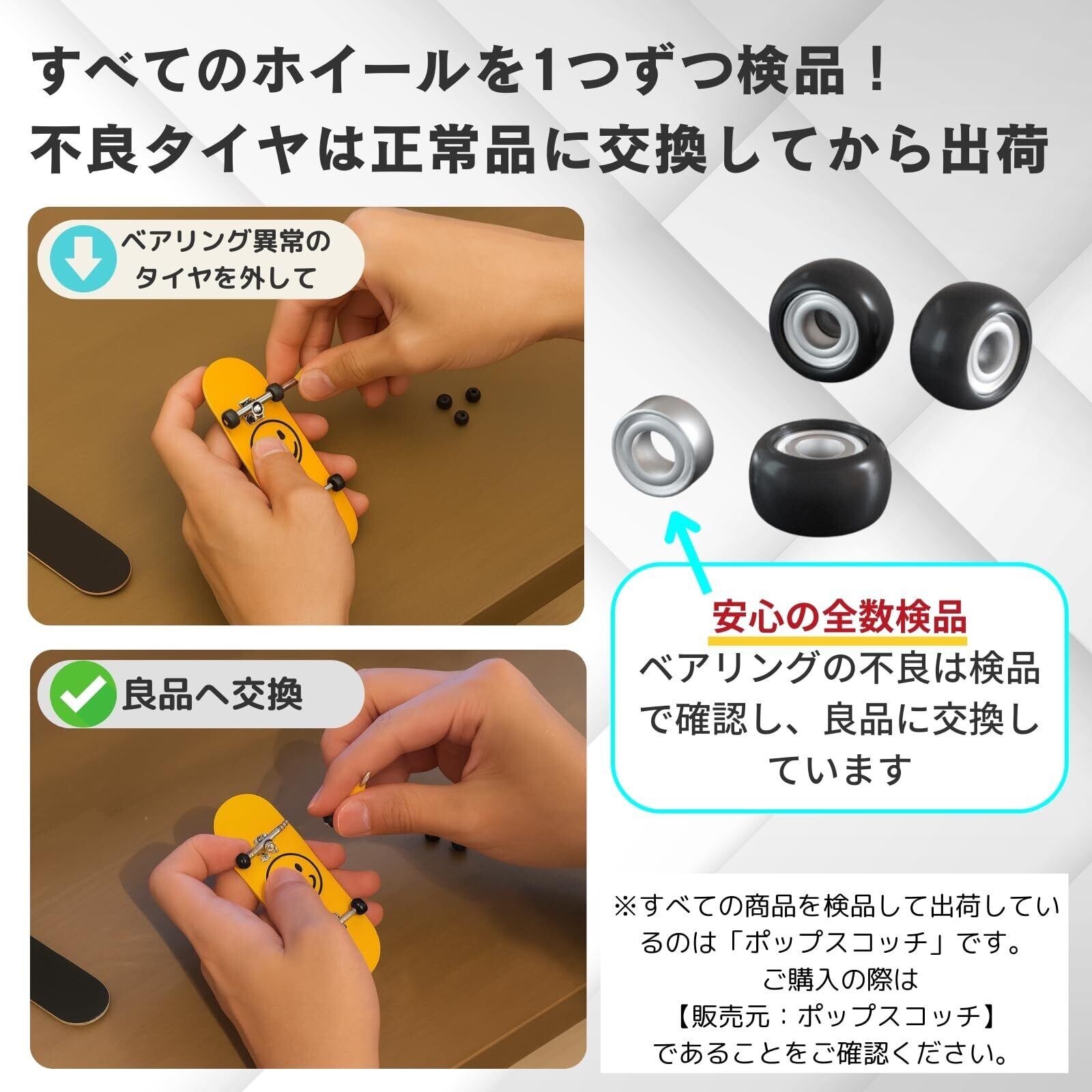 すべてのホイールを1つずつ検品！
不良タイヤは正常品に交換してから出荷

ベアリング異常のタイヤを外して

良品へ交換

安心の全数検品
ベアリングの不良は検品で確認し、良品に交換しています

※すべての商品を検品して出荷しているのは「ポップスコッチ」です。
ご購入の際は
【販売元：ポップスコッチ】
であることをご確認ください。