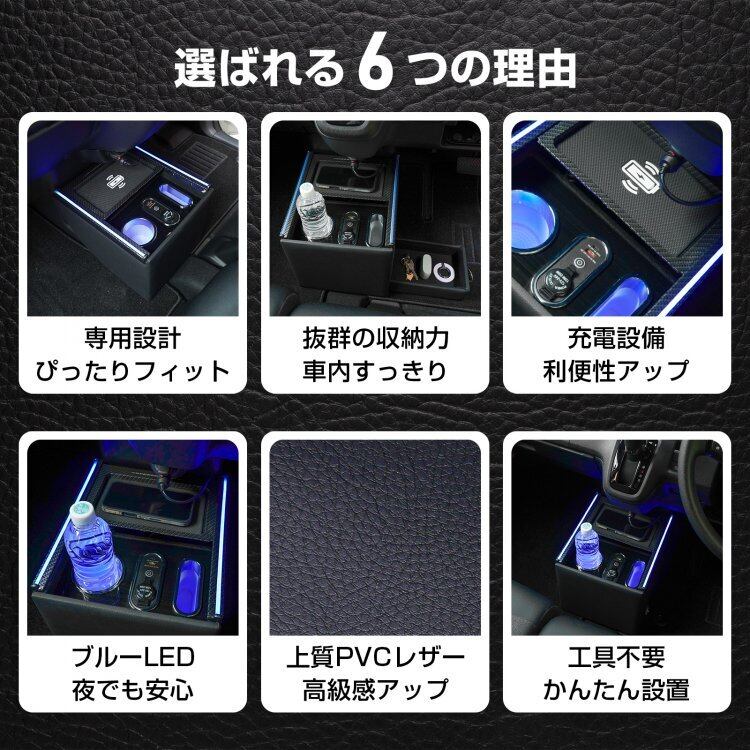 選ばれる 6 つの理由

専用設計
ぴったりフィット

抜群の収納力
車内すっきり

充電設備
利便性アップ

ブルーLED
夜でも安心

上質PVCレザー
高級感アップ

工具不要
かんたん設置