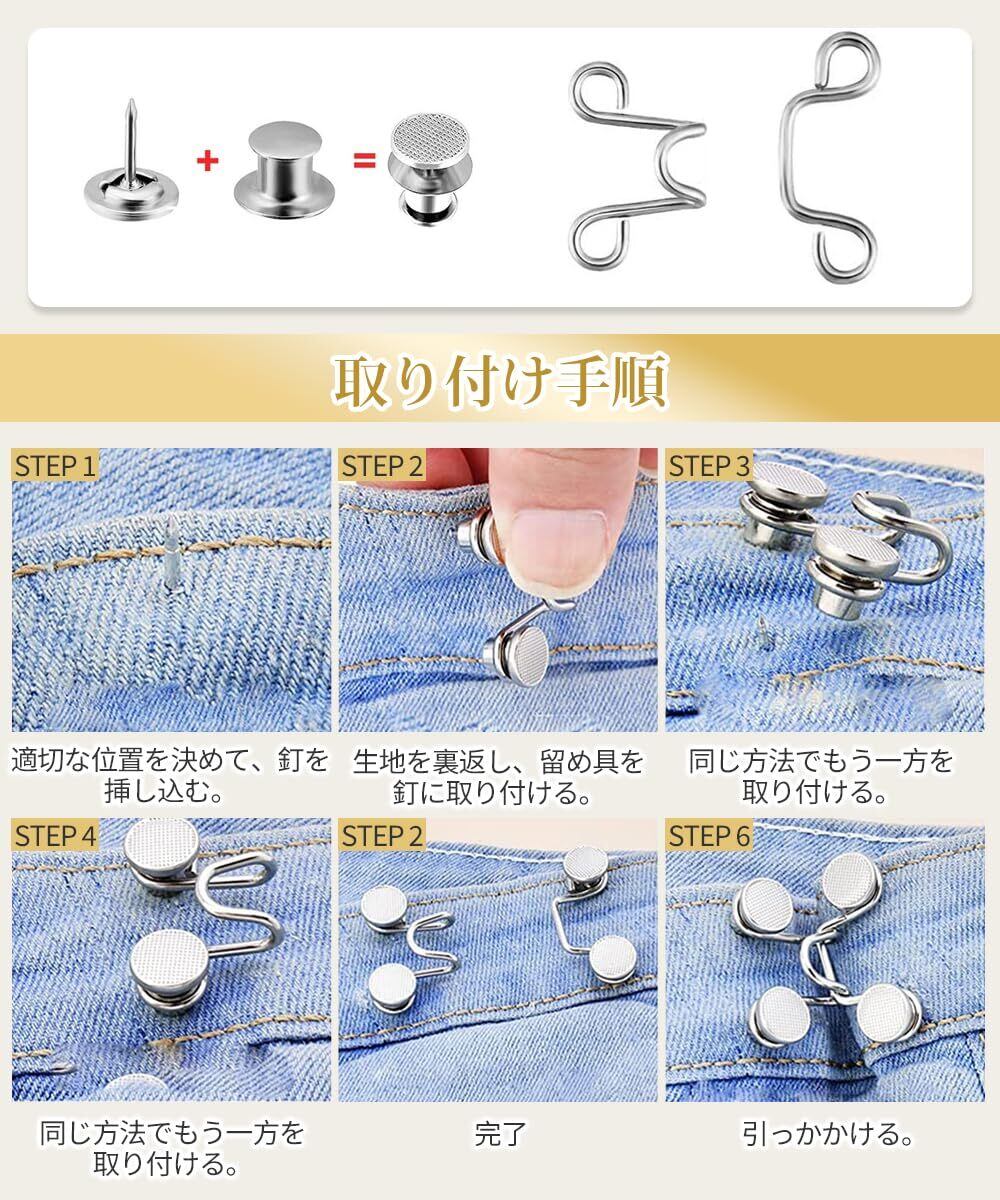 + =

取り付け手順

STEP 1

適切な位置を決めて、釘を挿し込む。

STEP 2

生地を裏返し、留め具を釘に取り付ける。

STEP 3

同じ方法でもう一方を取り付ける。

STEP 4

同じ方法でもう一方を取り付ける。

STEP 2

完了

STEP 6

引っかかける。