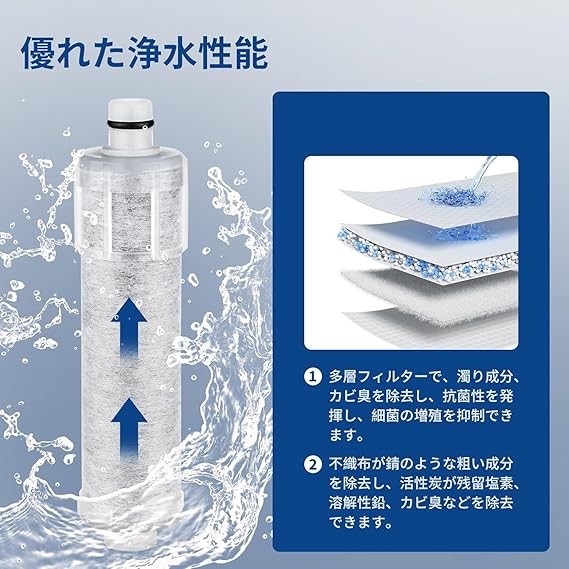 優れた浄水性能

1 多層フィルターで、濁り成分、カビ臭を除去し、抗菌性を発揮し、細菌の増殖を抑制できます。

2 不織布が錆のような粗い成分を除去し、活性炭が残留塩素、溶解性鉛、カビ臭などを除去できます。