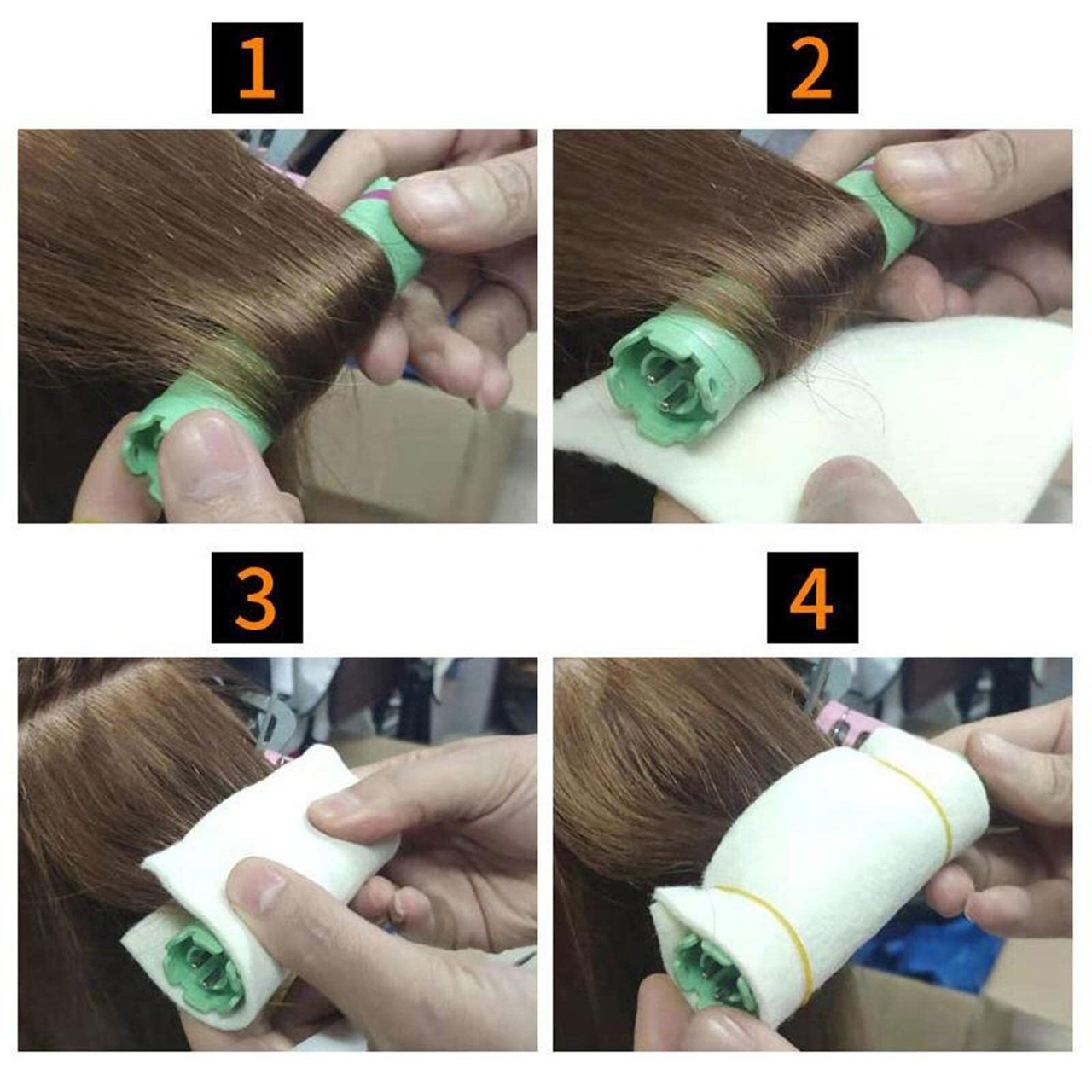 1

2

3

4