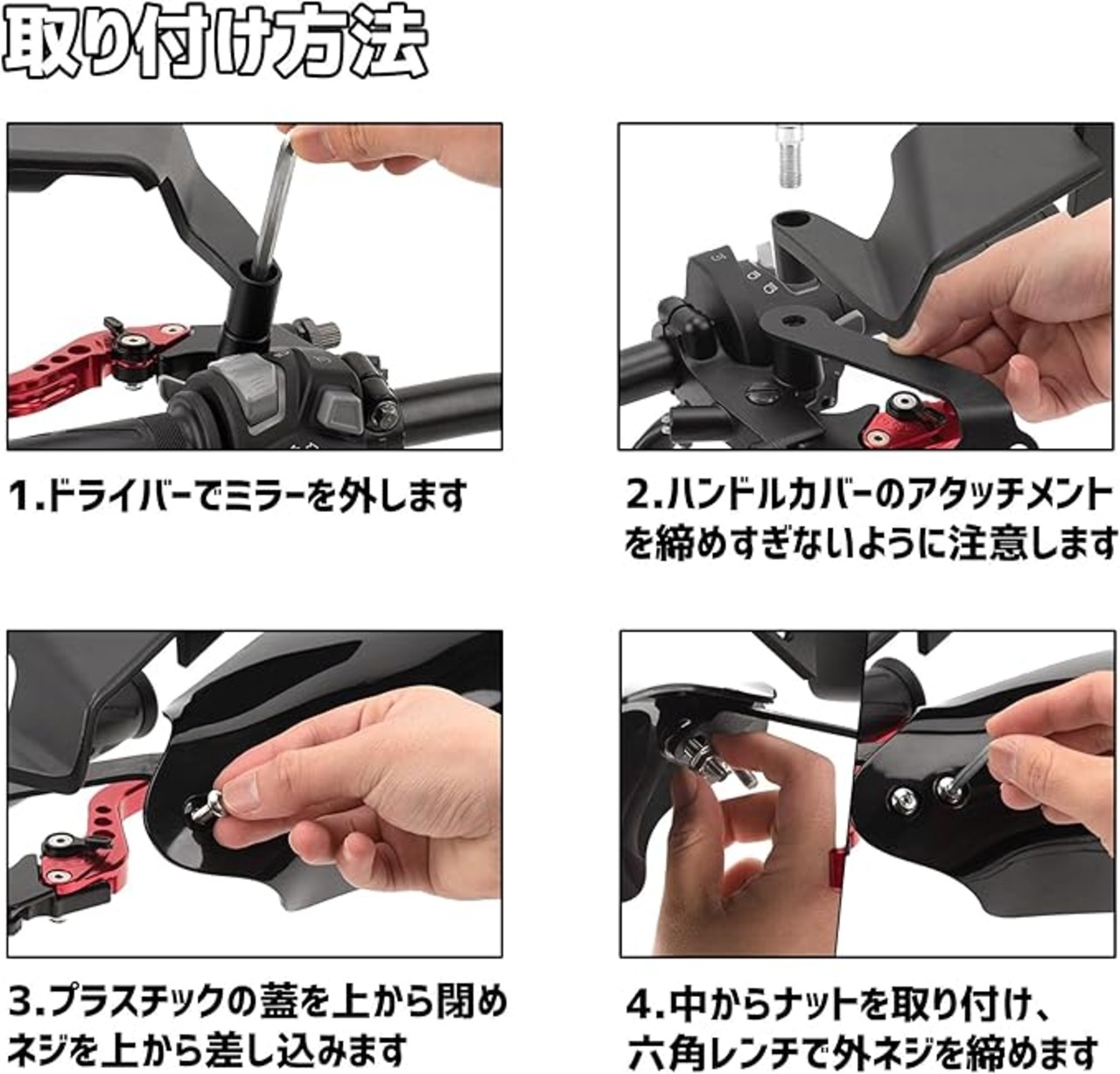 取り付け方法

1.ドライバーでミラーを外します

2.ハンドルカバーのアタッチメントを締めすぎないように注意します

3.プラスチックの蓋を上から閉めネジを上から差し込みます

4.中からナットを取り付け、六角レンチで外ネジを締めます