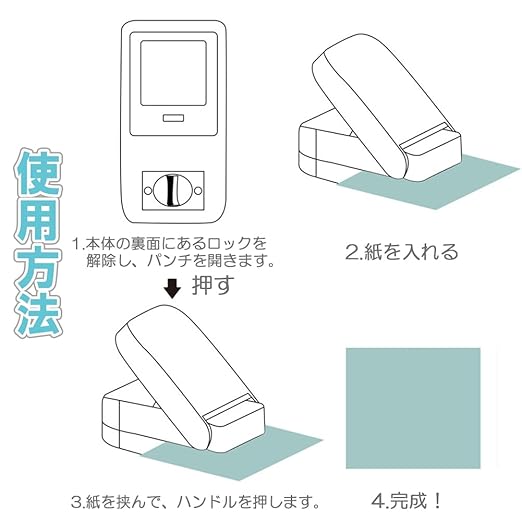 使用方法

1.本体の裏面にあるロックを解除し、パンチを開きます。

2.紙を入れる

押す

3.紙を挟んで、ハンドルを押します。

4.完成！