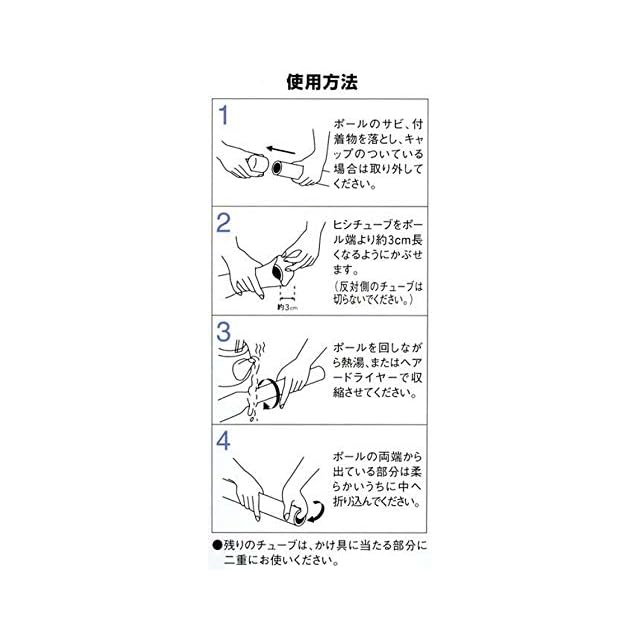 使用方法

1

ポールのサビ、付着物を落とし、キャップのついている場合は取り外してください。

2

ヒシチューブをポール端より約3cm長くなるようにかぶせます。
（反対側のチューブは切らないでください。）

約3cm

3

ポールを回しながら熱湯、またはヘアードライヤーで収縮させてください。

4

ポールの両端から出ている部分は柔らかいうちに中へ折り込んでください。

●残りのチューブは、かけ具に当たる部分に二重にお使いください。