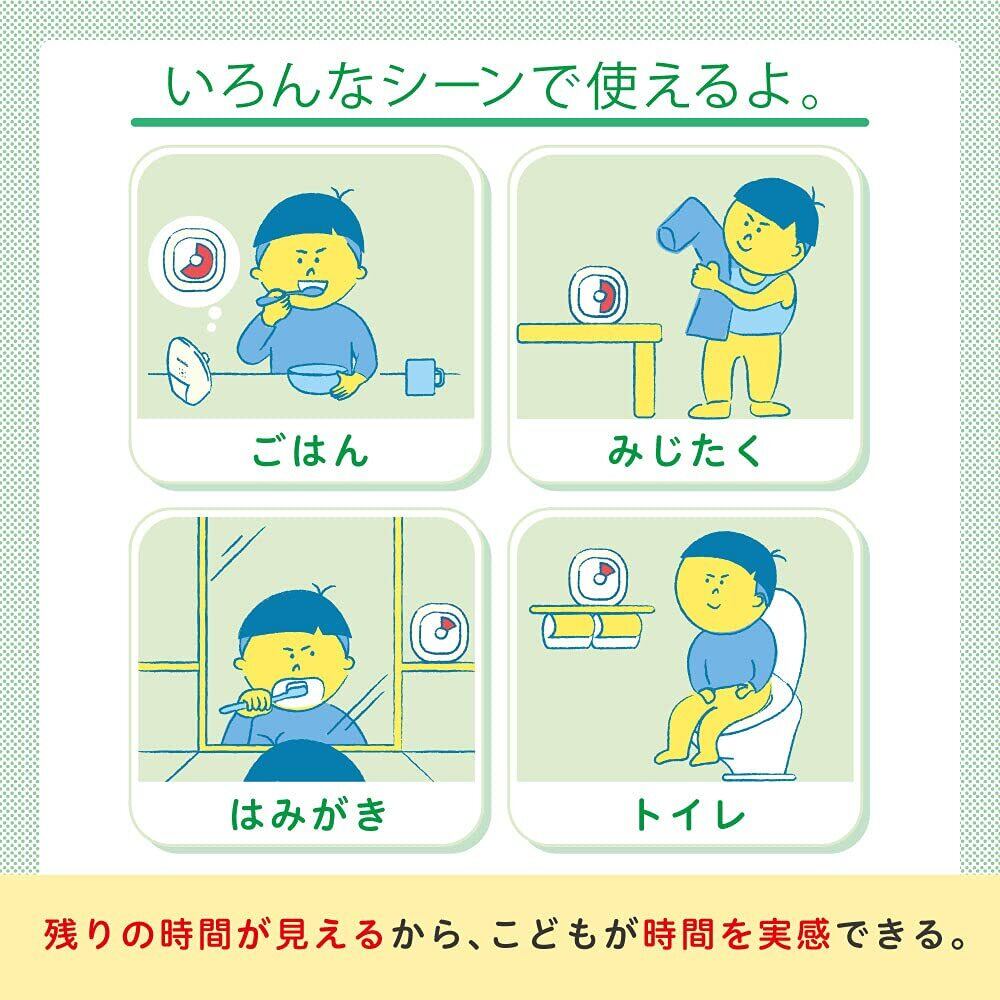 いろんなシーンで使えるよ。

ごはん

みじたく

はみがき

トイレ

残りの時間が見えるから、こどもが時間を実感できる。