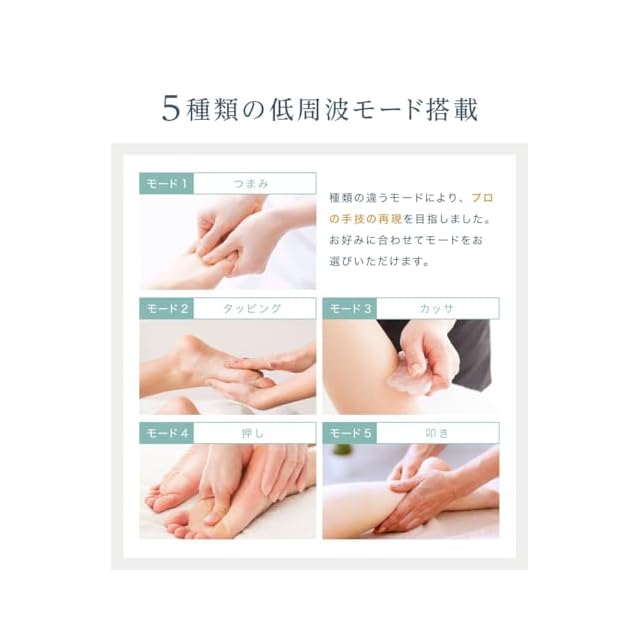 5種類の低周波モード搭載

モード1 つまみ

種類の違うモードにより、プロの手技の再現を目指しました。お好みに合わせてモードをお選びいただけます。

モード2 タッピング

モード3 カッサ

モード4 押し

モード5 叩き