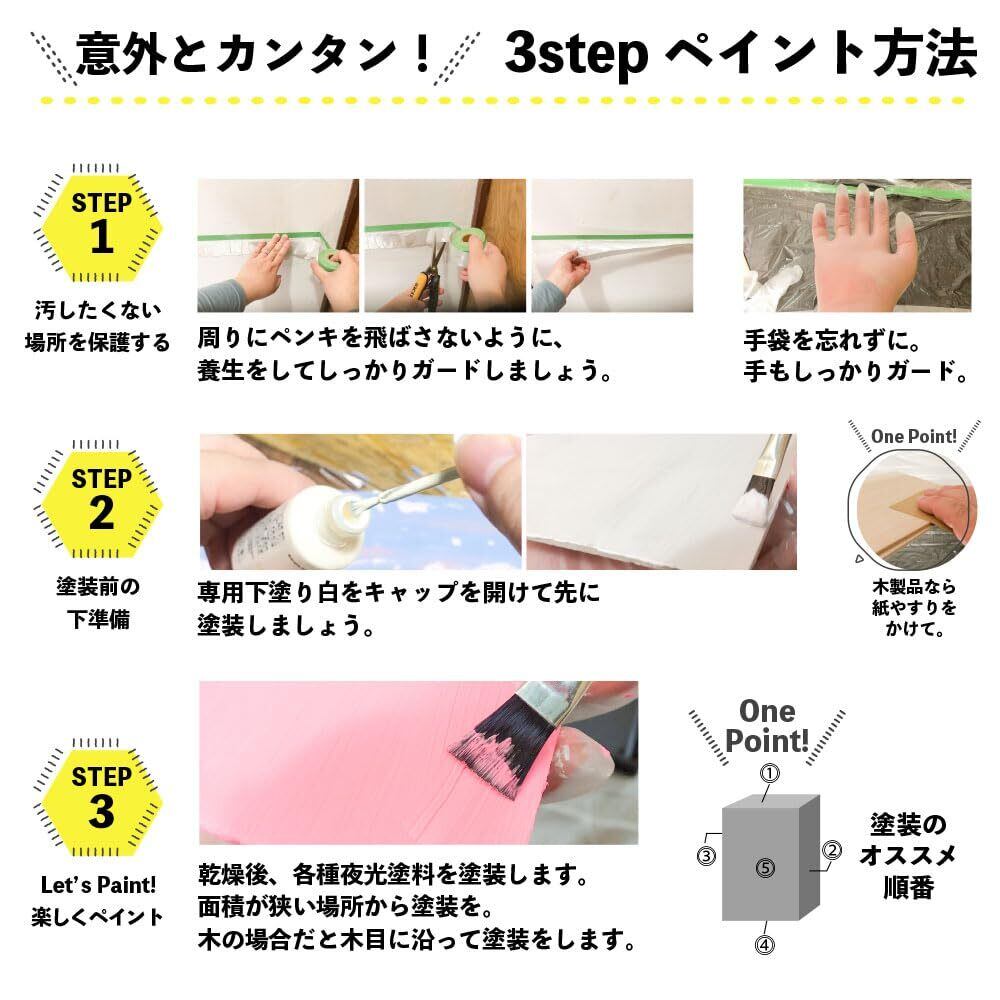 意外とカンタン！　3step ペイント方法

STEP 1

汚したくない場所を保護する

周りにペンキを飛ばさないように、養生をしてしっかりガードしましょう。

手袋を忘れずに。手もしっかりガード。

STEP 2

塗装前の下準備

専用下塗り白をキャップを開けて先に塗装しましょう。

One Point!

木製品なら紙やすりをかけて。

STEP 3

Let's Paint! 楽しくペイント

乾燥後、各種夜光塗料を塗装します。面積が狭い場所から塗装を。木の場合だと木目に沿って塗装をします。

One Point!

①

②

③

④

⑤

塗装のオススメ順番