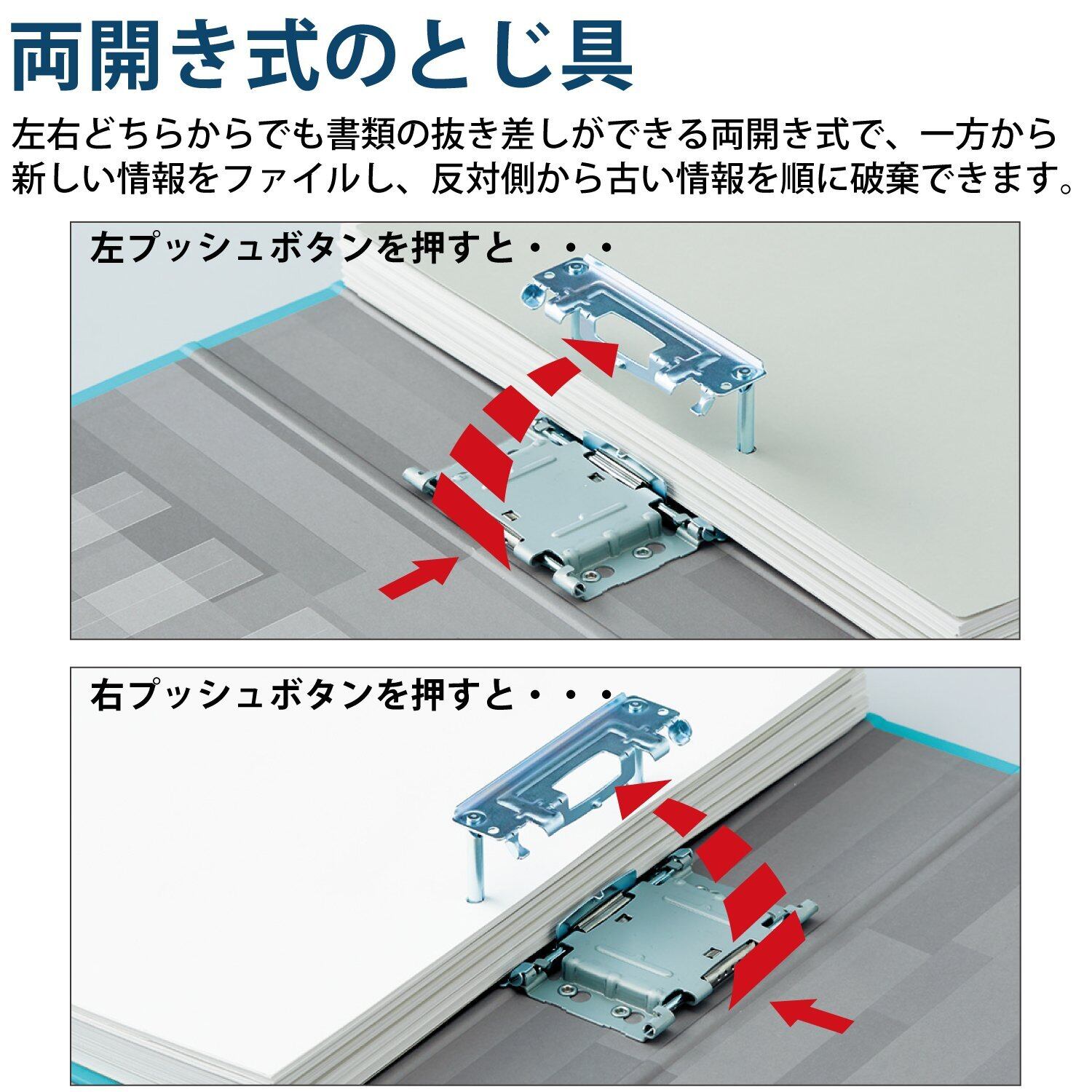 両開き式のとじ具

左右どちらからでも書類の抜き差しができる両開き式で、一方から新しい情報をファイルし、反対側から古い情報を順に破棄できます。

左プッシュボタンを押すと・・・

右プッシュボタンを押すと・・・