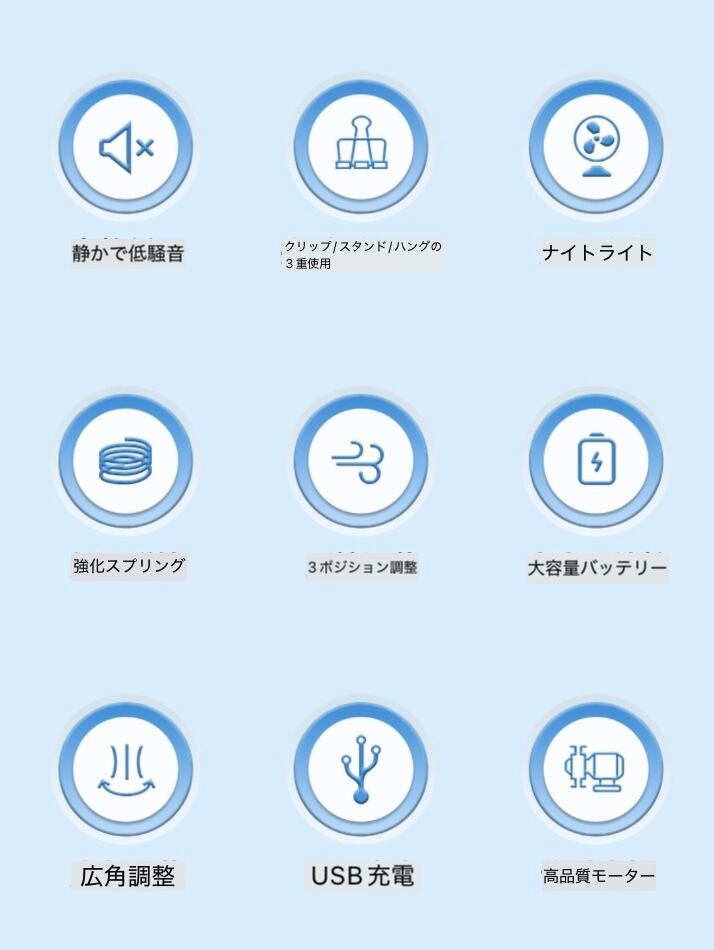 静かで低騒音

クリップ/スタンド/ハングの3重使用

ナイトライト

強化スプリング

3ポジション調整

大容量バッテリー

広角調整

USB充電

高品質モーター