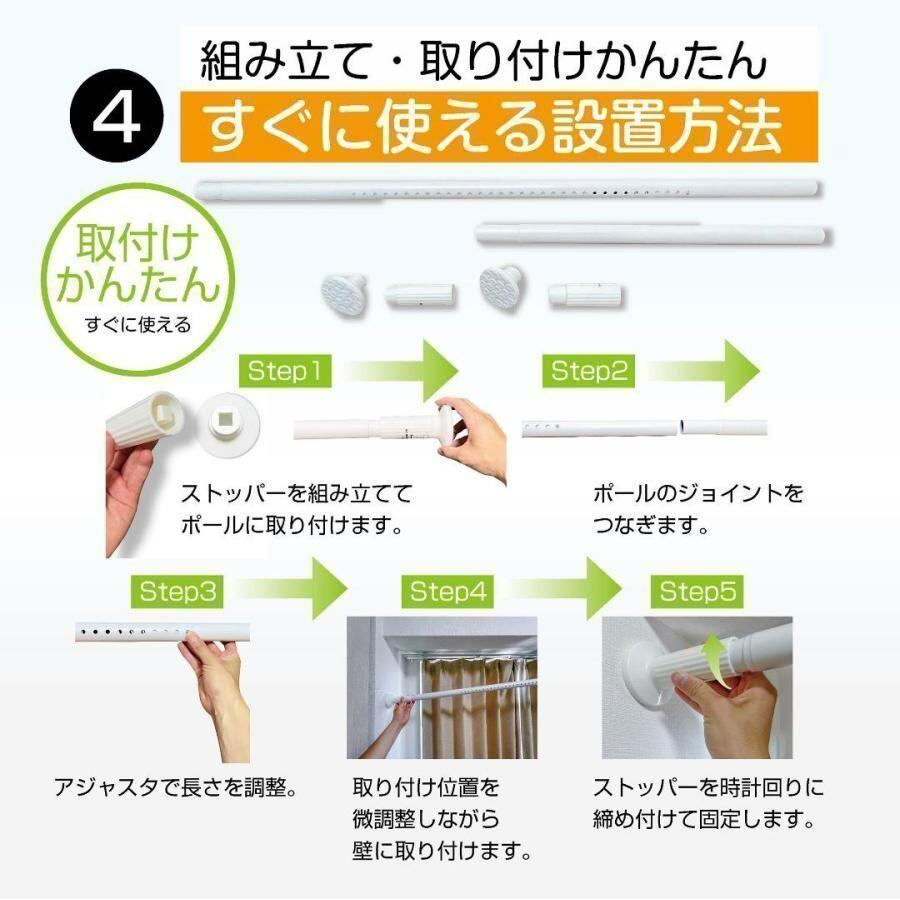 4

組み立て・取り付けかんたん

すぐに使える設置方法

取付け かんたん
すぐに使える

Step1

ストッパーを組み立てて ポールに取り付けます。

Step2

ポールのジョイントを つなぎます。

Step3

アジャスタで長さを調整。

Step4

取り付け位置を 微調整しながら 壁に取り付けます。

Step5

ストッパーを時計回りに 締め付けて固定します。