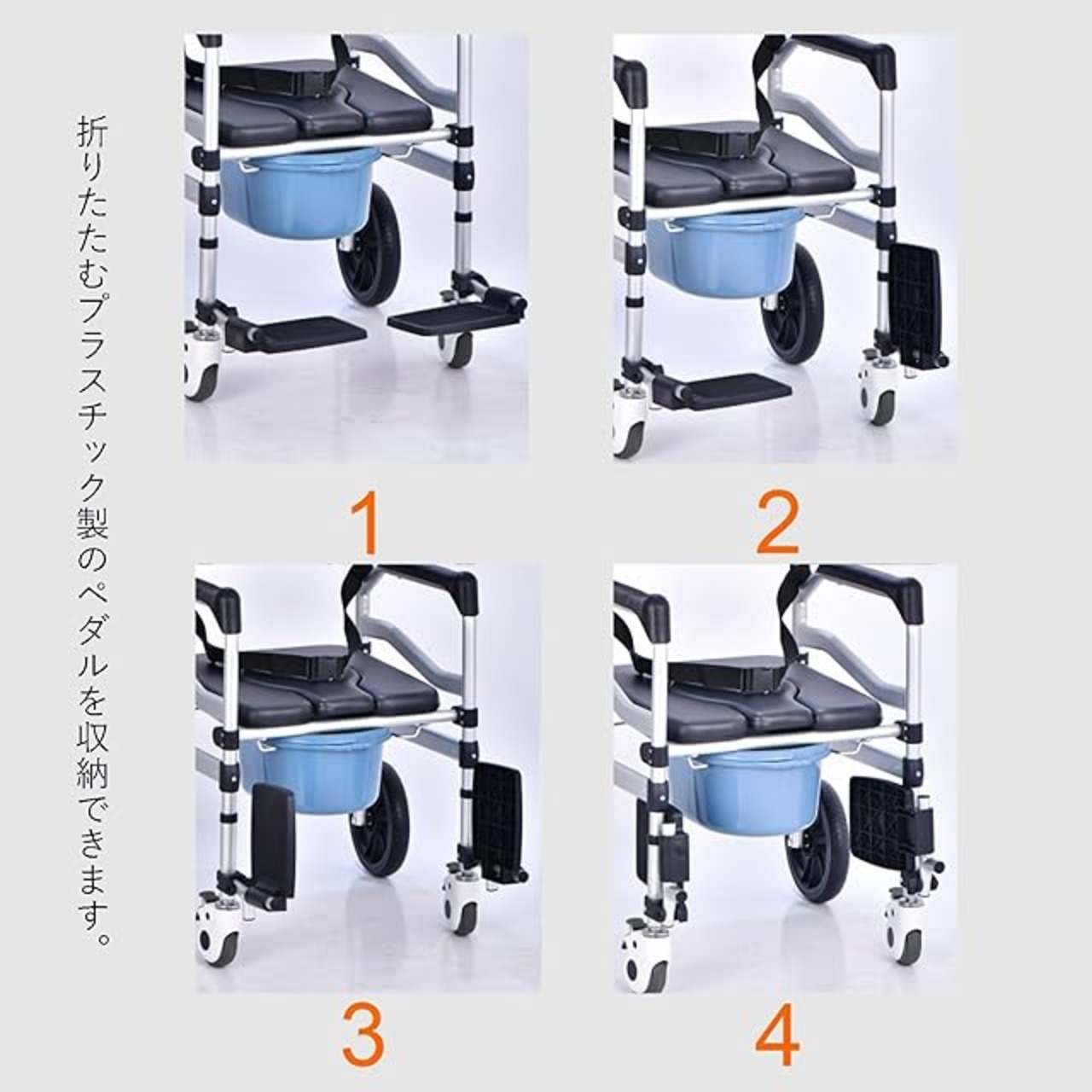 折りたたむプラスチック製のペダルを収納できます。

1

2

3

4