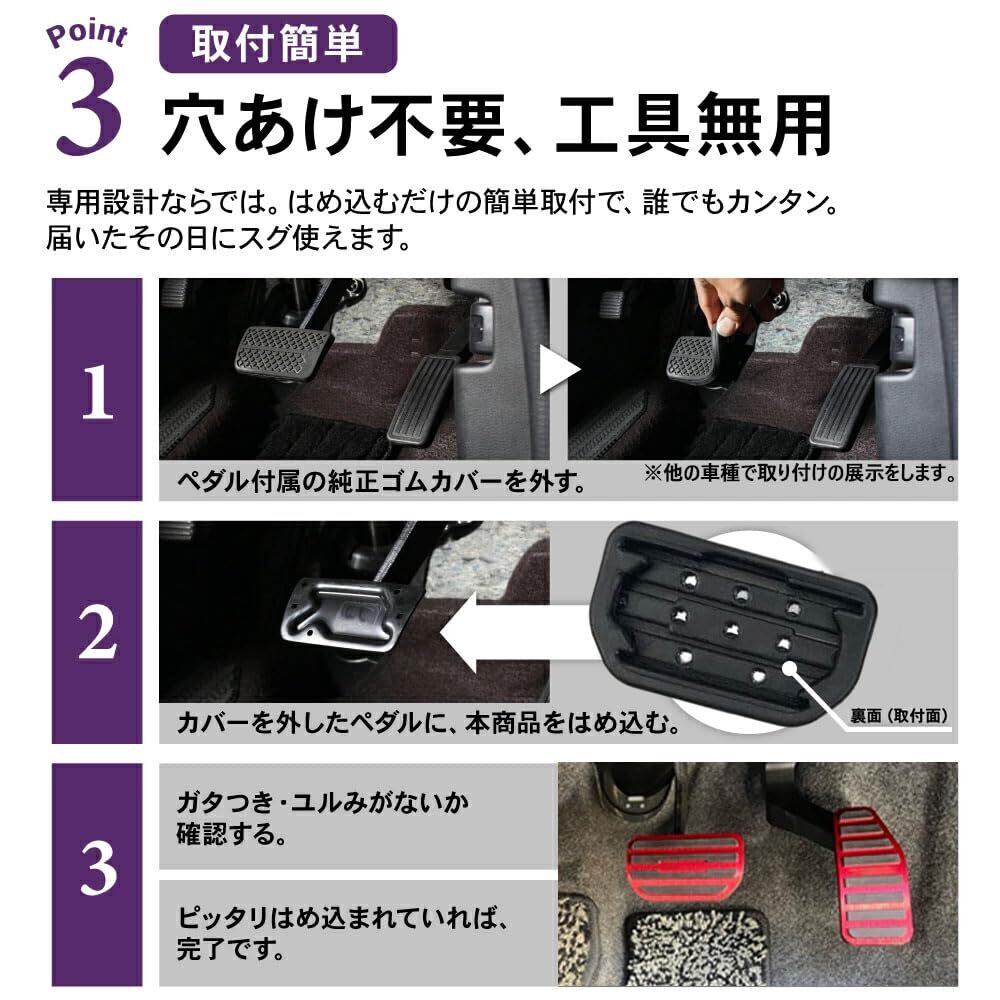 Point 3 取付簡単

穴あけ不要、工具無用

専用設計ならでは。はめ込むだけの簡単取付で、誰でもカンタン。届いたその日にスグ使えます。

1

ペダル付属の純正ゴムカバーを外す。

※他の車種で取り付けの展示をします。

2

カバーを外したペダルに、本商品をはめ込む。

裏面（取付面）

3

ガタつき・ユルみがないか確認する。

ピッタリはめ込まれていれば、完了です。